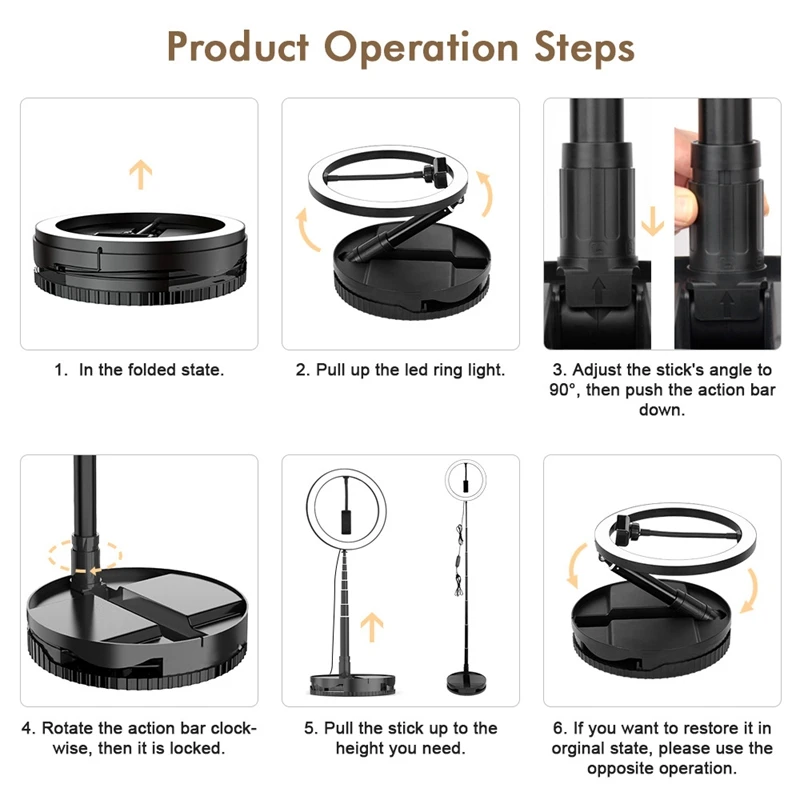 Product Operation Steps

1. In the folded state.

2. Pull up the led ring light.

3. Adjust the stick's angle to 90°, then push the action bar down.

4. Rotate the action bar clockwise, then it is locked.

5. Pull the stick up to the height you need.

6. If you want to restore it in orginal state, please use the opposite operation.