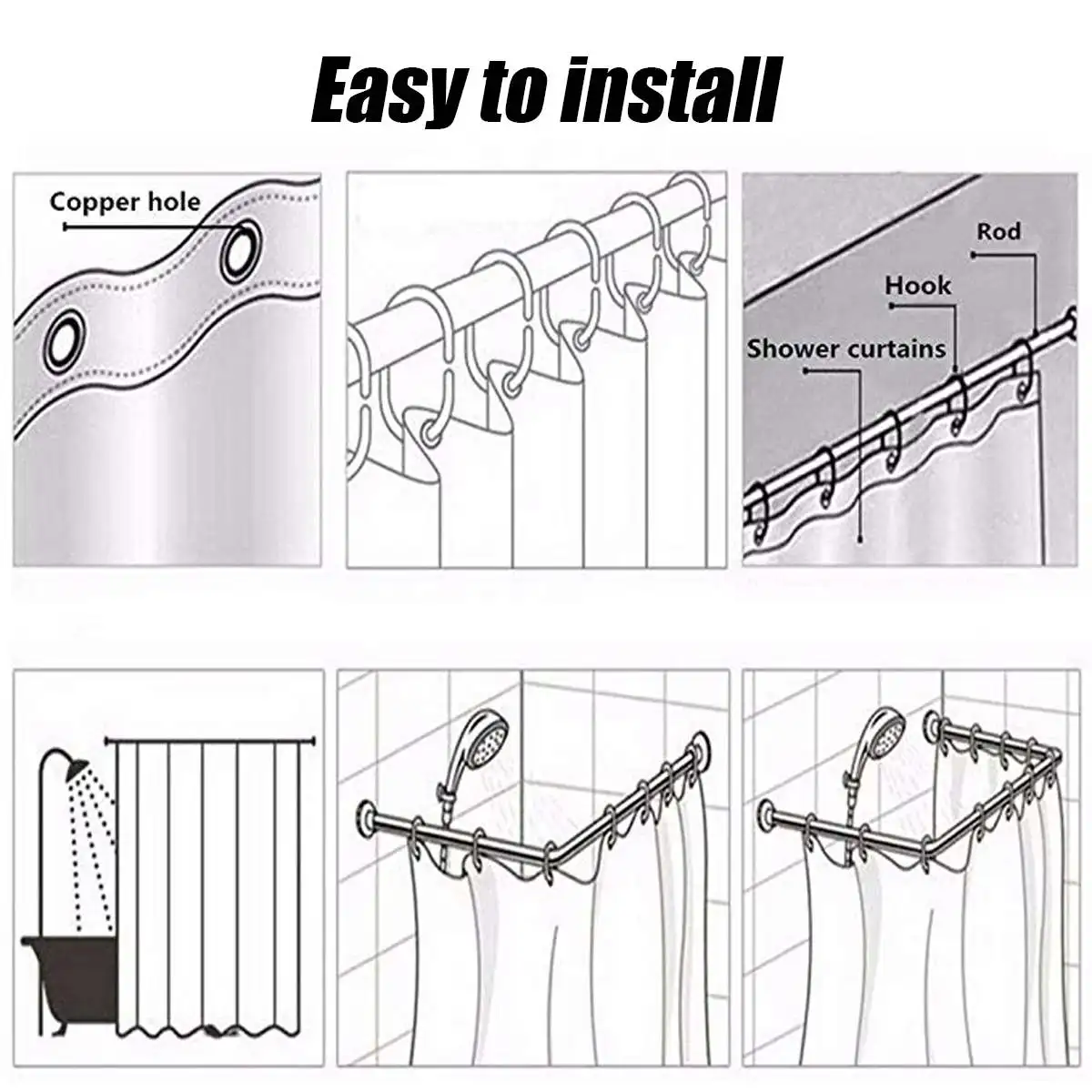 Easy to install

Copper hole

Rod

Hook

Shower curtains