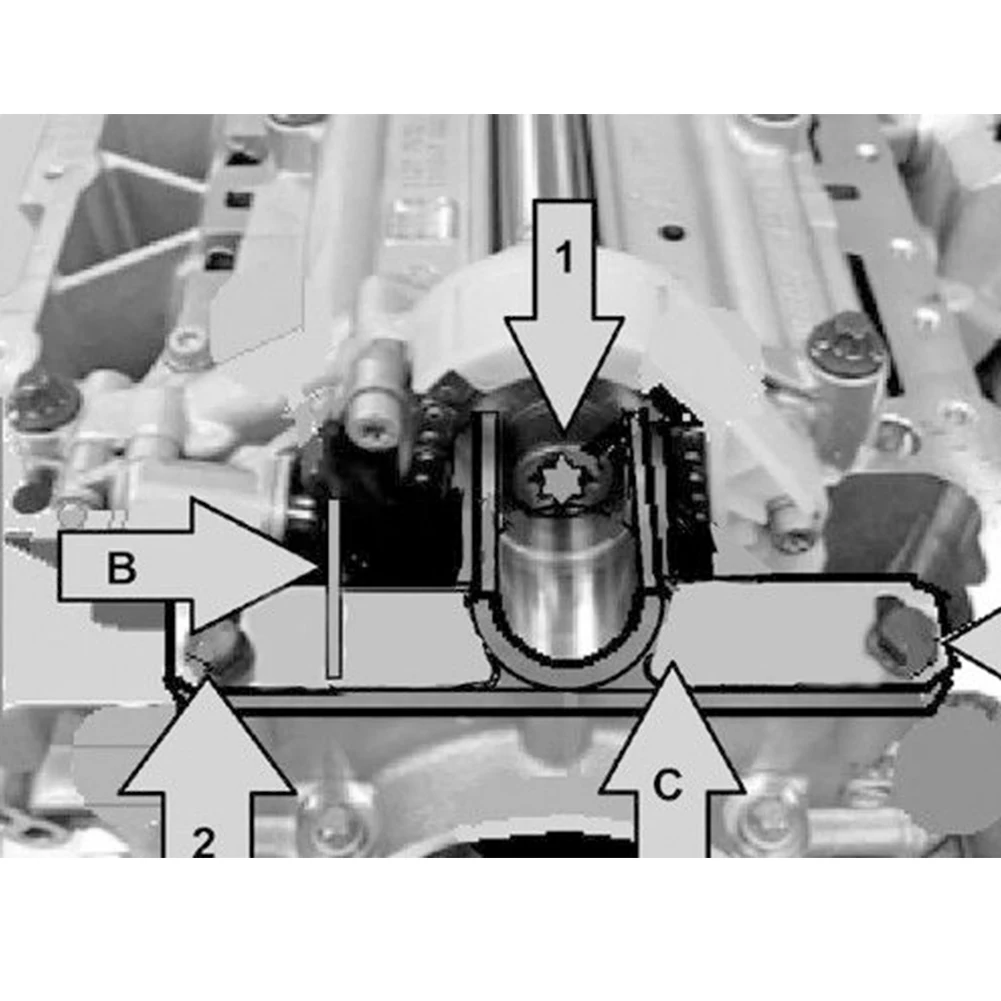 1
B
2
C