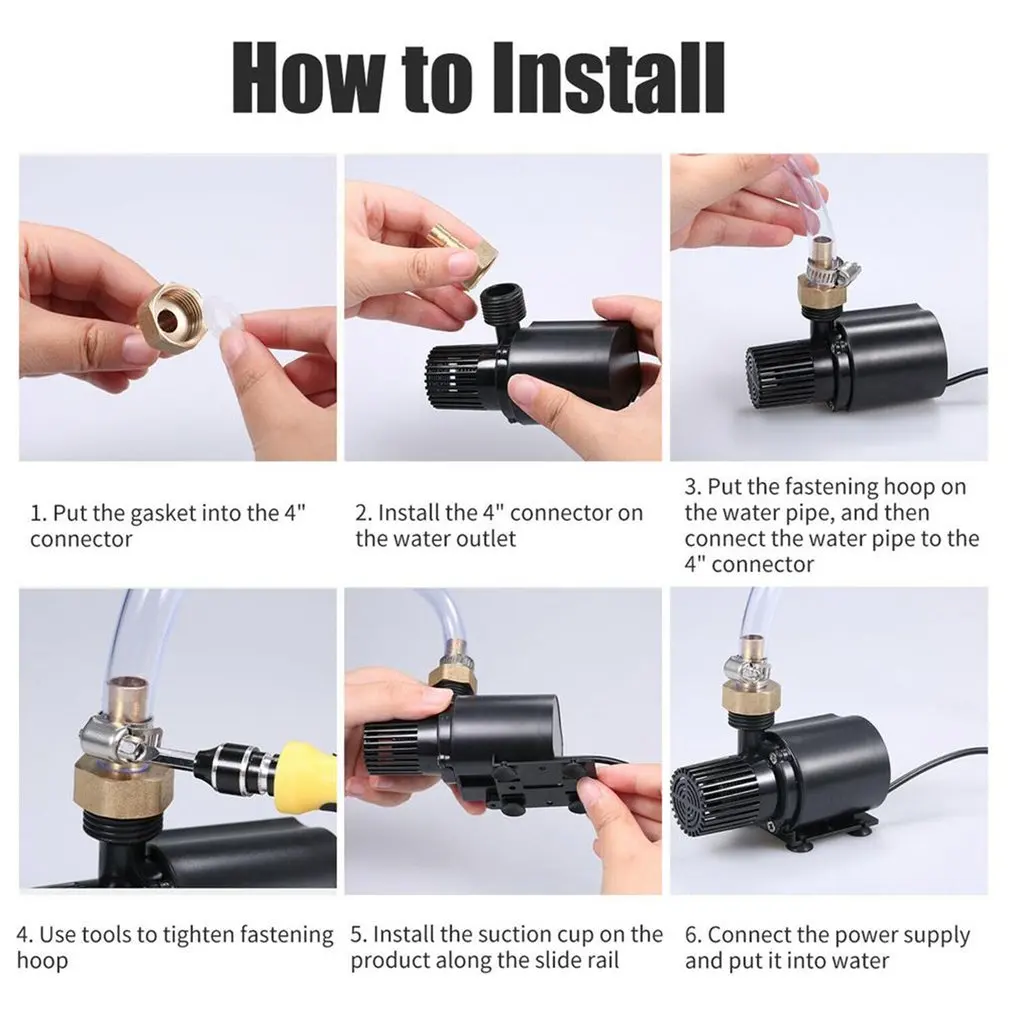 How to Install

1. Put the gasket into the 4" connector

2. Install the 4" connector on the water outlet

3. Put the fastening hoop on the water pipe, and then connect the water pipe to the 4" connector

4. Use tools to tighten fastening hoop

5. Install the suction cup on the product along the slide rail

6. Connect the power supply and put it into water