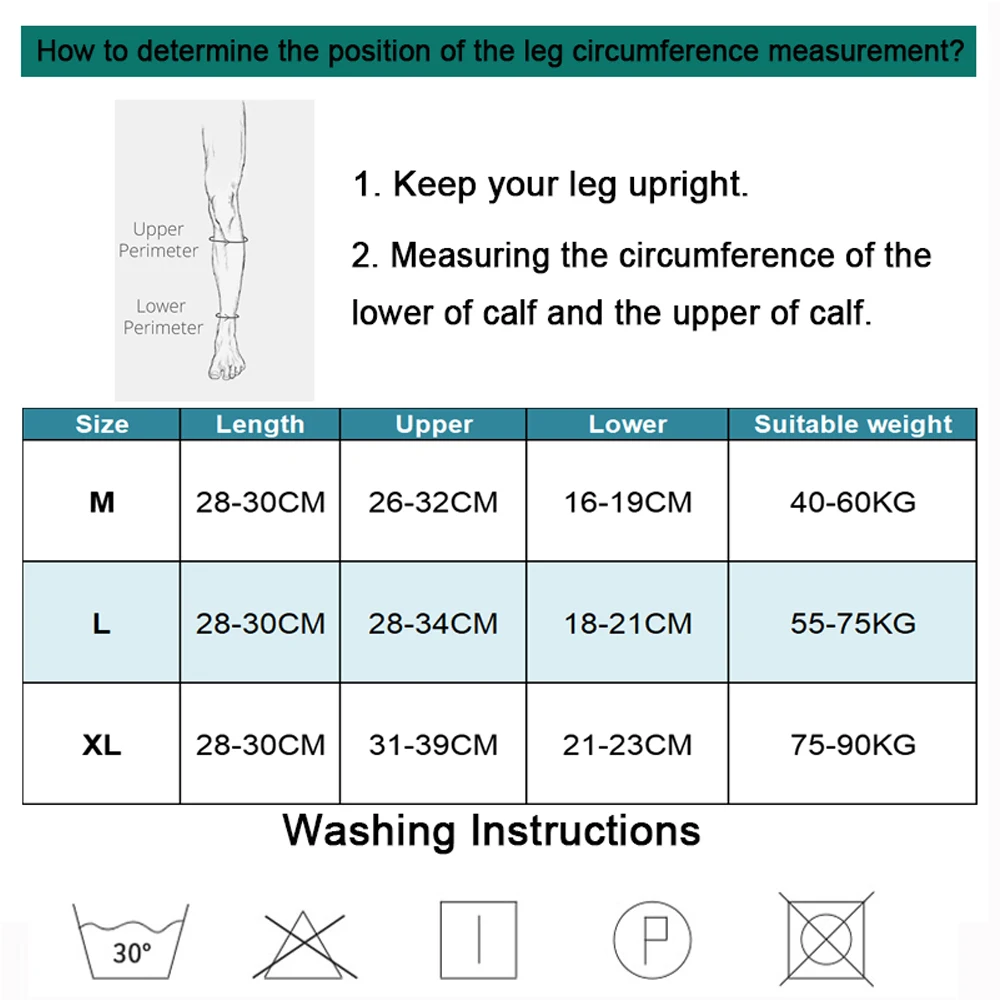 How to determine the position of the leg circumference measurement?

Upper Perimeter

Lower Perimeter

1. Keep your leg upright.

2. Measuring the circumference of the lower of calf and the upper of calf.

| Size | Length | Upper | Lower | Suitable weight |
|---|---|---|---|---|
| M | 28-30CM | 26-32CM | 16-19CM | 40-60KG |
| L | 28-30CM | 28-34CM | 18-21CM | 55-75KG |
| XL | 28-30CM | 31-39CM | 21-23CM | 75-90KG |

Washing Instructions

30°

P