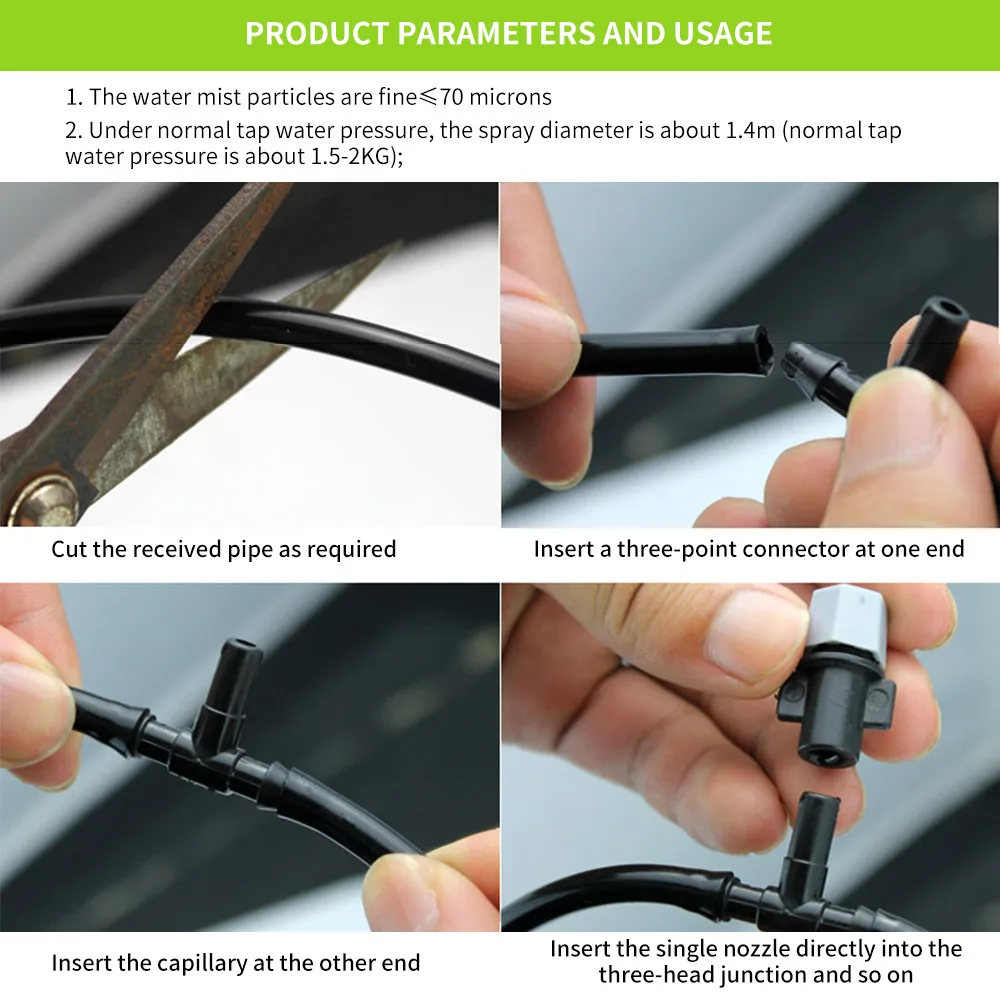 PRODUCT PARAMETERS AND USAGE

1. The water mist particles are fine≤70 microns

2. Under normal tap water pressure, the spray diameter is about 1.4m (normal tap water pressure is about 1.5-2KG);

Cut the received pipe as required

Insert a three-point connector at one end

Insert the capillary at the other end

Insert the single nozzle directly into the three-head junction and so on