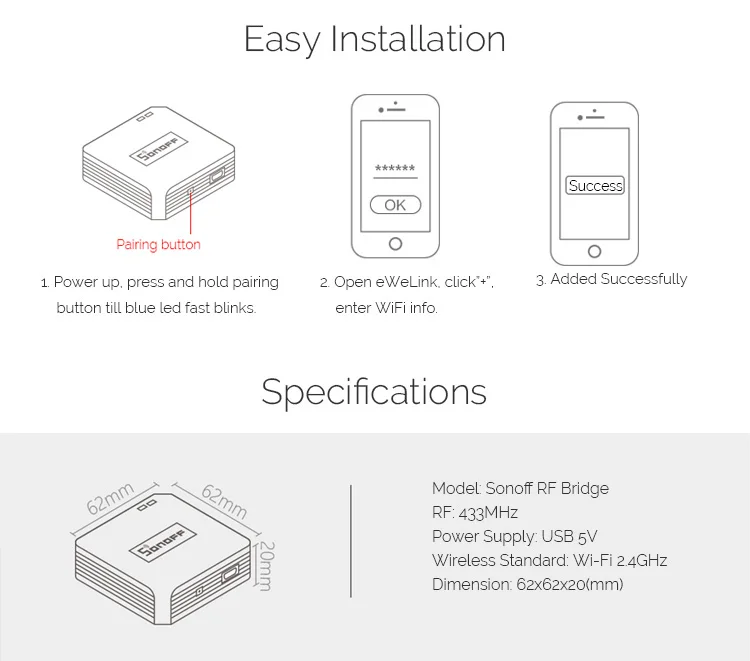 Easy Installation

SONOFF

Pairing button

1. Power up, press and hold pairing button till blue led fast blinks.

******

OK

2. Open eWeLink, click"+", enter WiFi info.

Success

3. Added Successfully

Specifications

62mm

62mm

20mm

SONOFF

Model: Sonoff RF Bridge
RF: 433MHz
Power Supply: USB 5V
Wireless Standard: Wi-Fi 2.4GHz
Dimension: 62x62x20(mm)