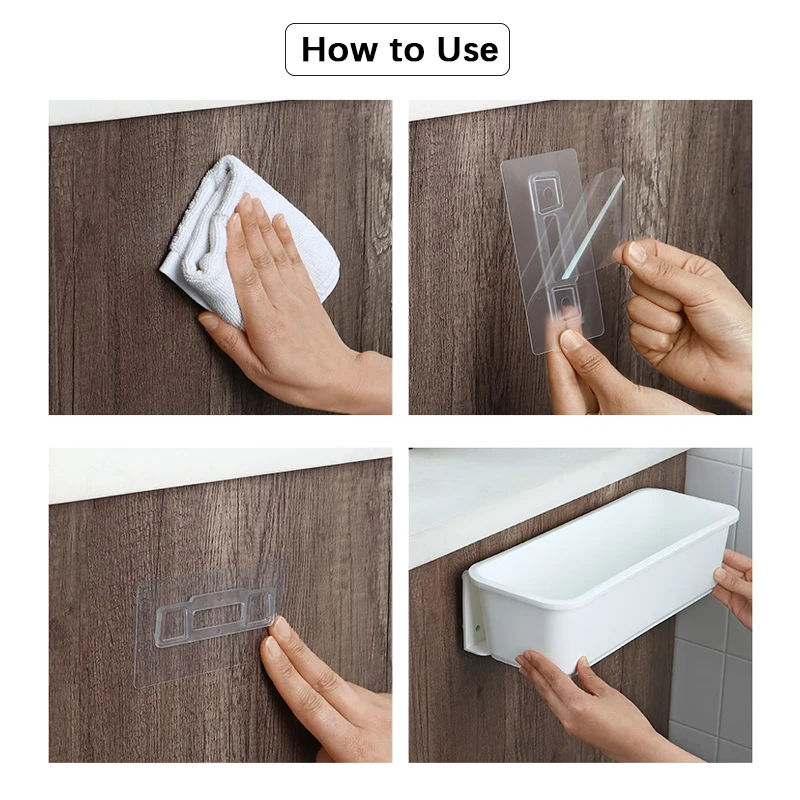 How to Use