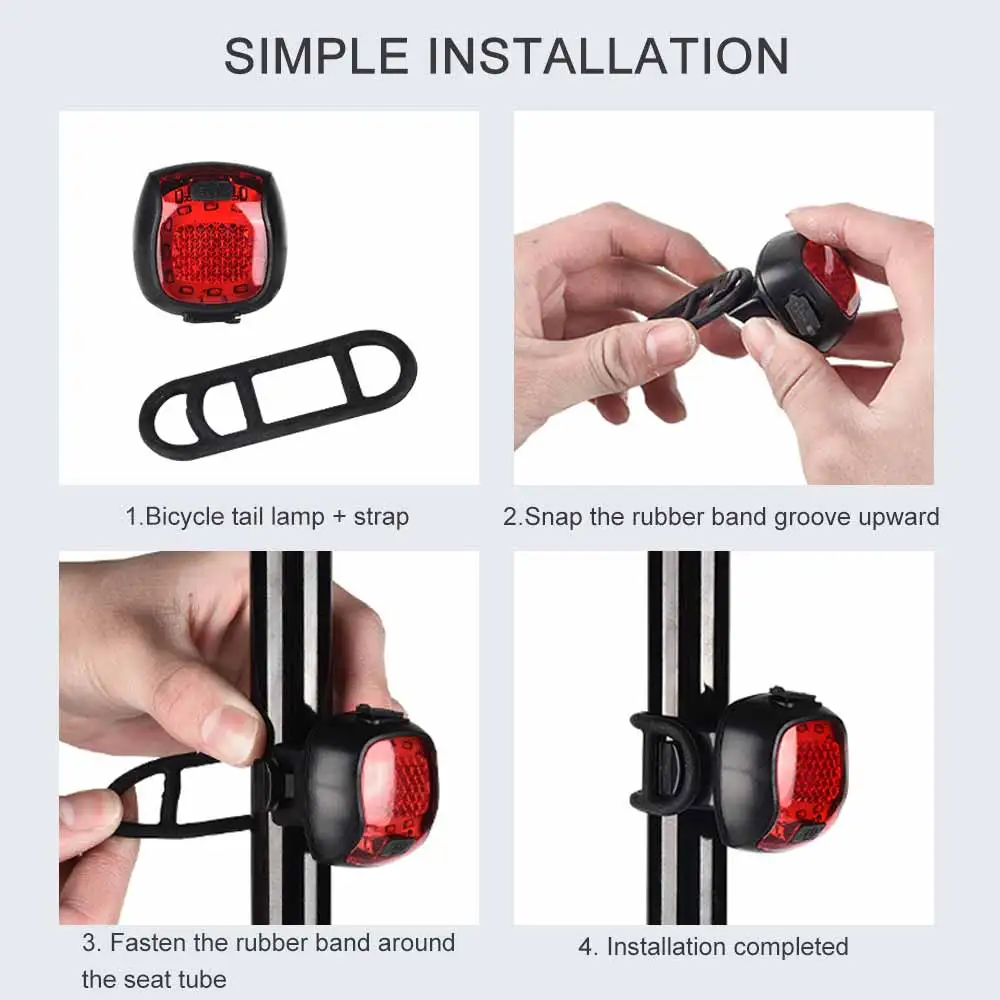 SIMPLE INSTALLATION

1.Bicycle tail lamp + strap

2.Snap the rubber band groove upward

3. Fasten the rubber band around the seat tube

4. Installation completed