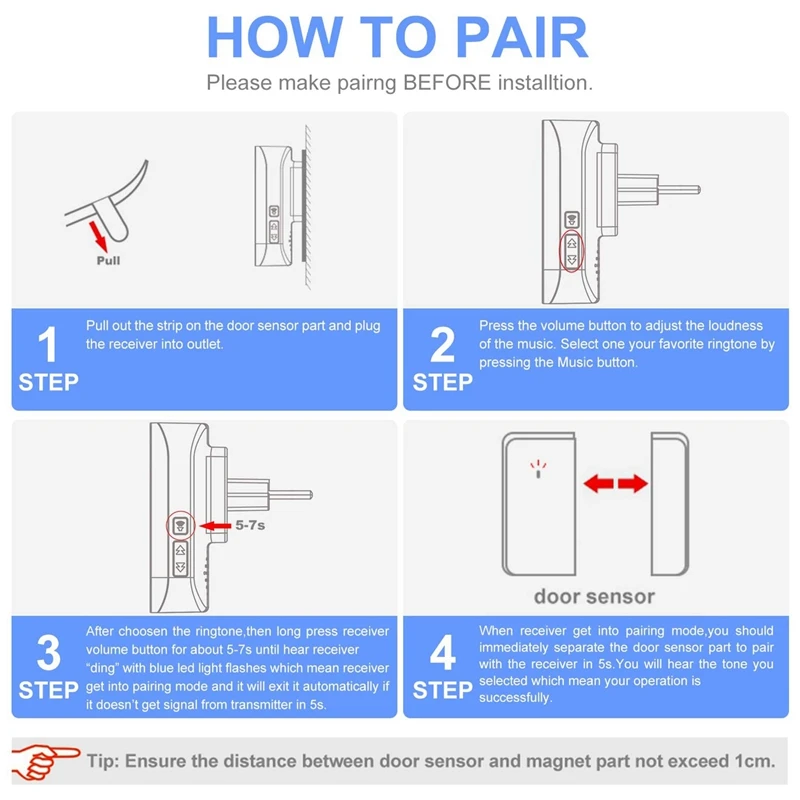 HOW TO PAIR

Please make pairng BEFORE installtion.

Pull

1
STEP

Pull out the strip on the door sensor part and plug the receiver into outlet.

2
STEP

Press the volume button to adjust the loudness of the music. Select one your favorite ringtone by pressing the Music button.

5-7s

3
STEP

After choosen the ringtone,then long press receiver volume button for about 5-7s until hear receiver "ding" with blue led light flashes which mean receiver get into pairing mode and it will exit it automatically if it doesn't get signal from transmitter in 5s.

door sensor

4
STEP

When receiver get into pairing mode,you should immediately separate the door sensor part to pair with the receiver in 5s.You will hear the tone you selected which mean your operation is successfully.

Tip: Ensure the distance between door sensor and magnet part not exceed 1cm.