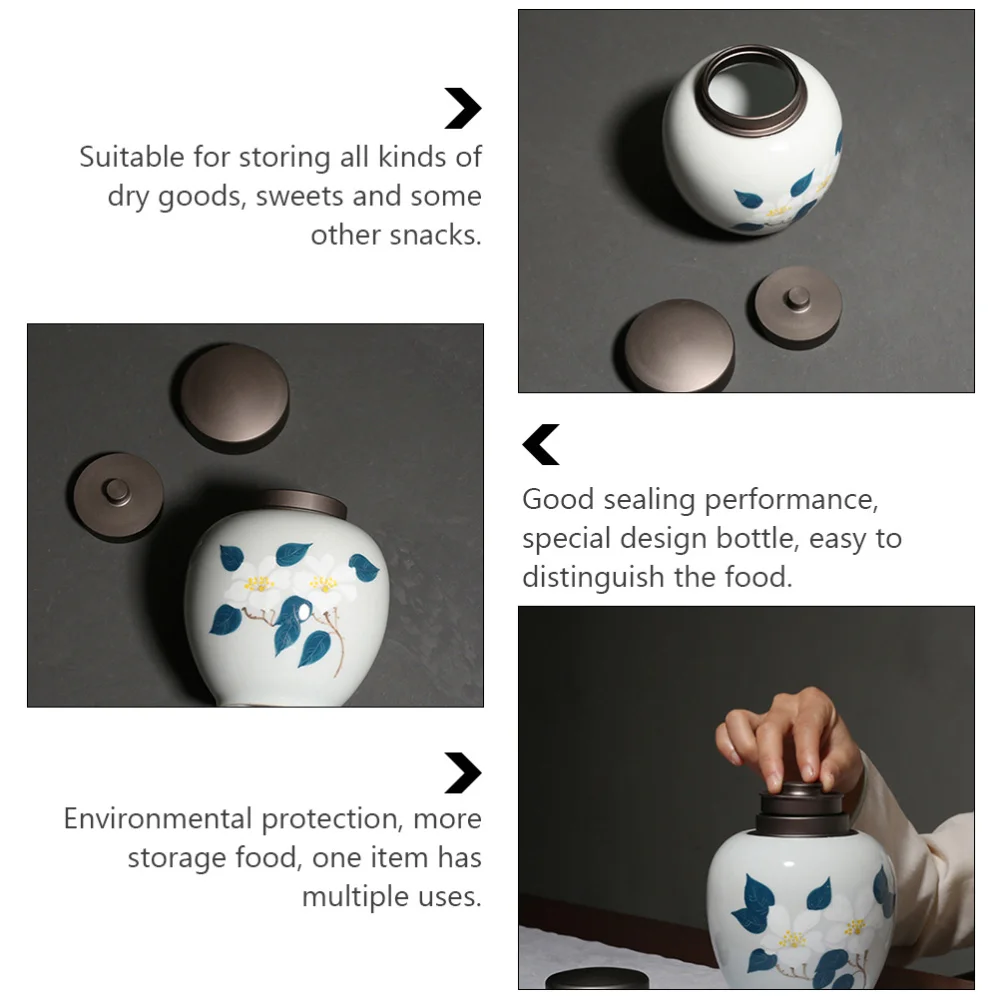 Suitable for storing all kinds of dry goods, sweets and some other snacks.

Good sealing performance, special design bottle, easy to distinguish the food.

Environmental protection, more storage food, one item has multiple uses.