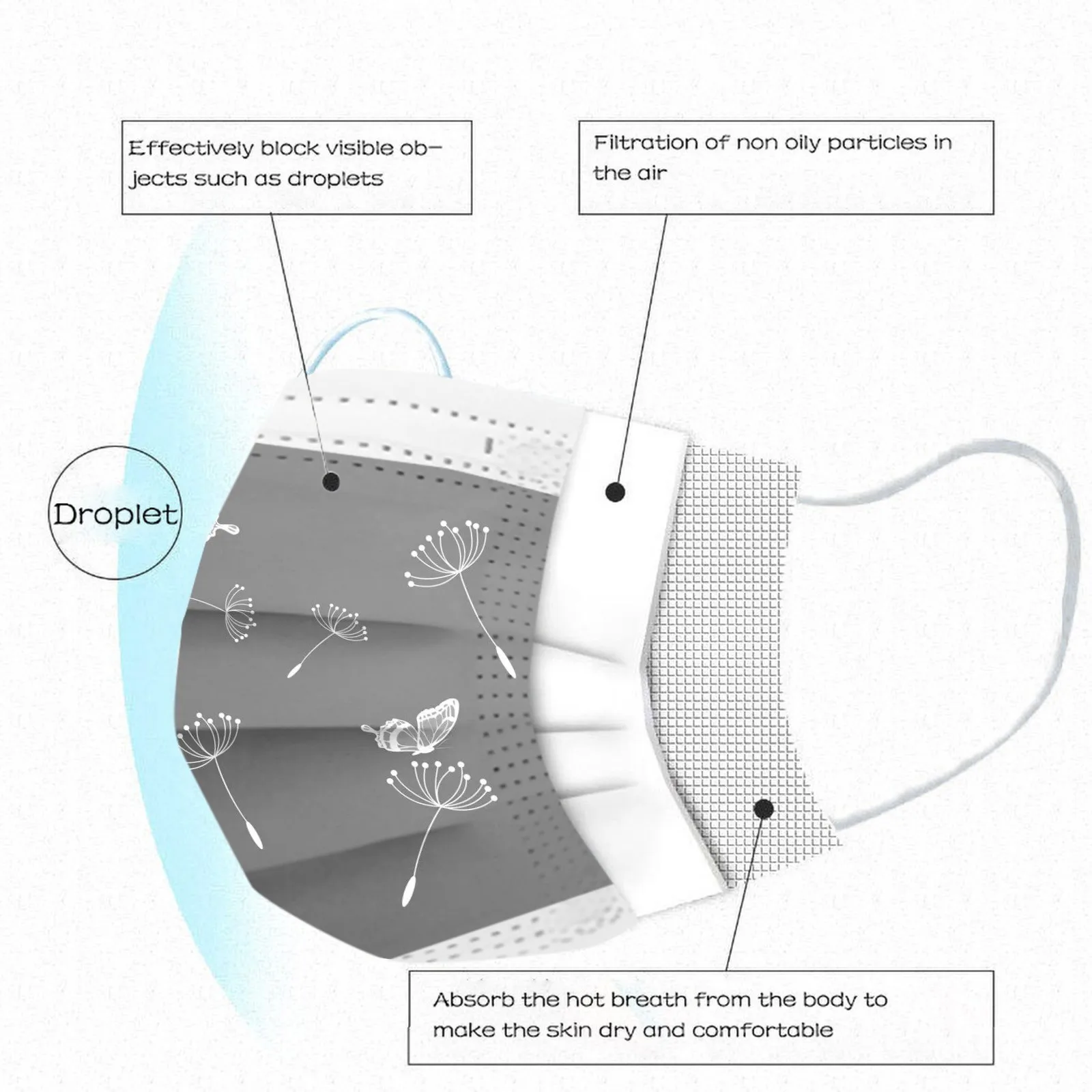 Effectively block visible objects such as droplets

Filtration of non oily particles in the air

Droplet

Absorb the hot breath from the body to make the skin dry and comfortable