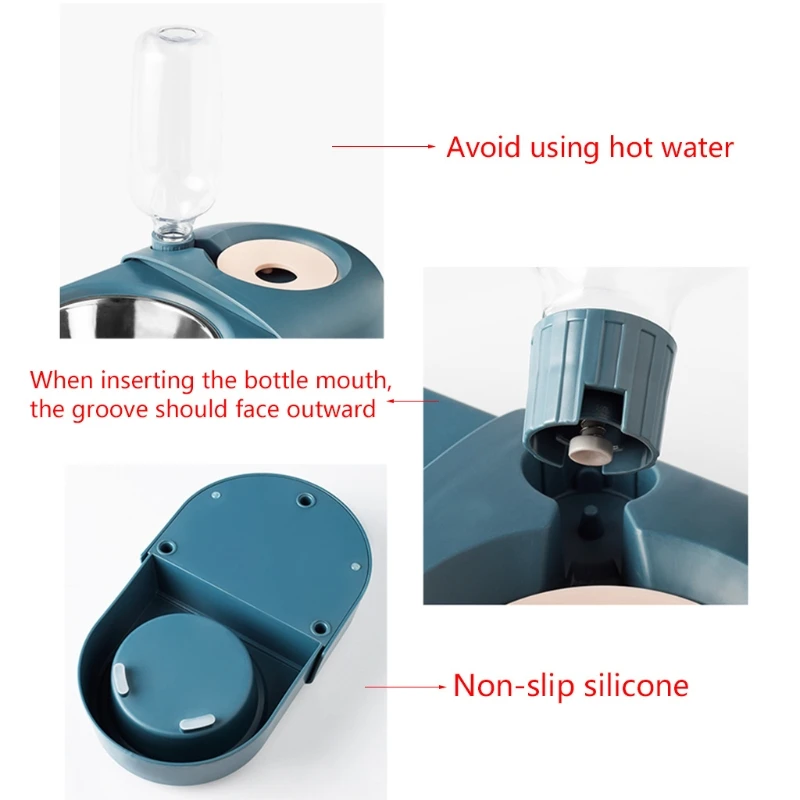 Avoid using hot water

When inserting the bottle mouth, the groove should face outward

Non-slip silicone