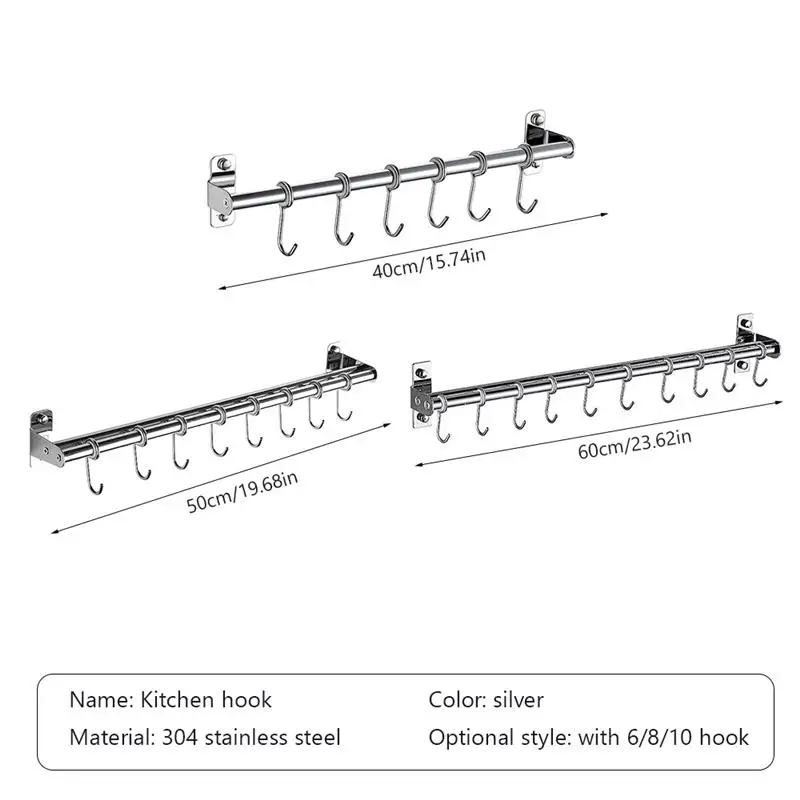 40cm/15.74in

50cm/19.68in

60cm/23.62in

Name: Kitchen hook
Material: 304 stainless steel

Color: silver
Optional style: with 6/8/10 hook