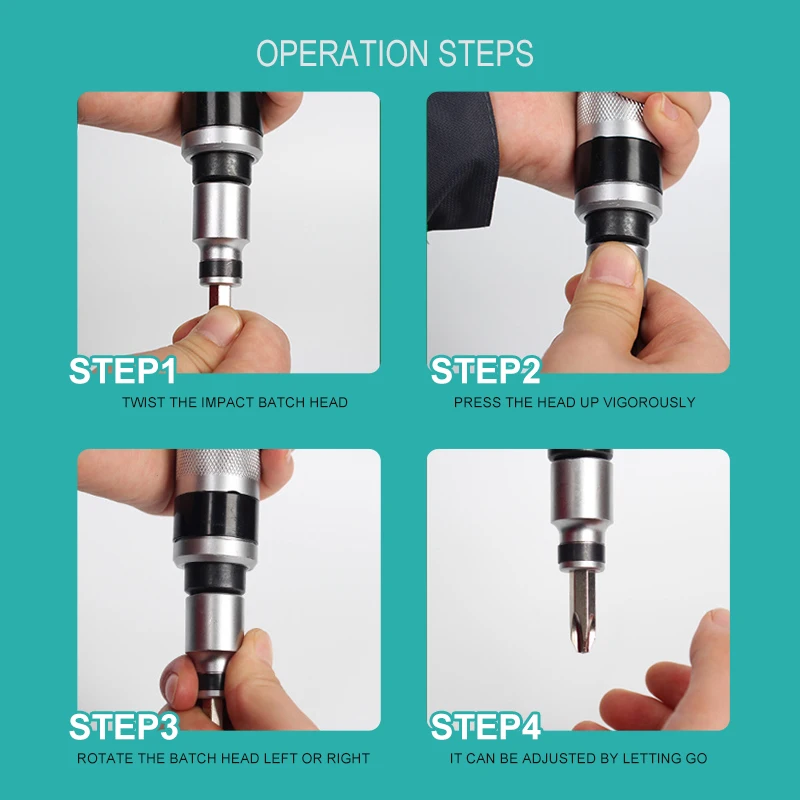 OPERATION STEPS

STEP1

TWIST THE IMPACT BATCH HEAD

STEP2

PRESS THE HEAD UP VIGOROUSLY

STEP3

ROTATE THE BATCH HEAD LEFT OR RIGHT

STEP4

IT CAN BE ADJUSTED BY LETTING GO