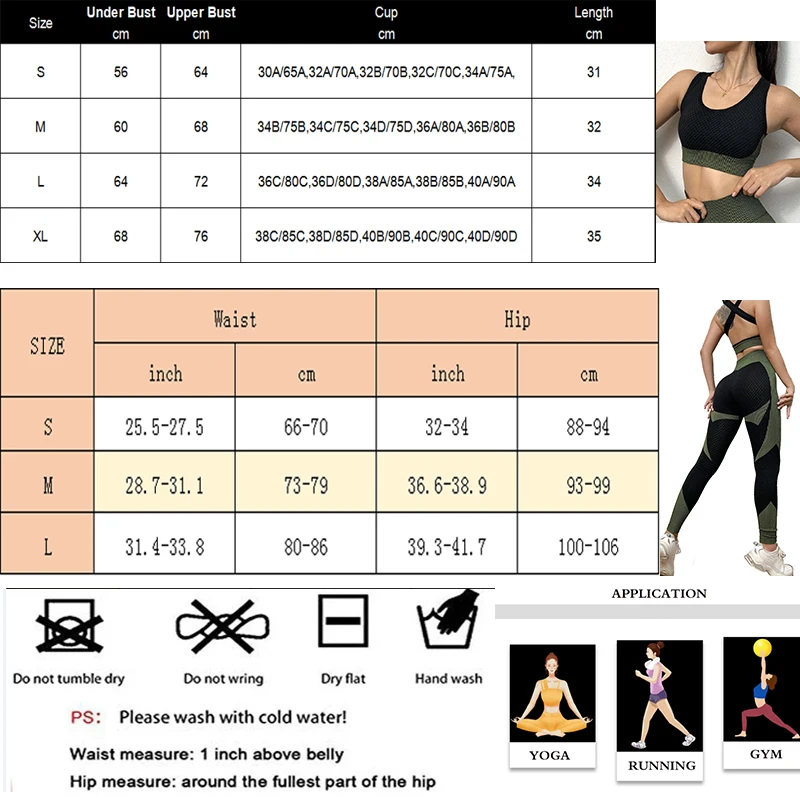 | Size | Under Bust cm | Upper Bust cm | Cup cm | Length cm |
|---|---|---|---|---|
| S | 56 | 64 | 30A/65A,32A/70A,32B/70B,32C/70C,34A/75A, | 31 |
| M | 60 | 68 | 34B/75B,34C/75C,34D/75D,36A/80A,36B/80B | 32 |
| L | 64 | 72 | 36C/80C,36D/80D,38A/85A,38B/85B,40A/90A | 34 |
| XL | 68 | 76 | 38C/85C,38D/85D,40B/90B,40C/90C,40D/90D | 35 |

| SIZE | Waist inch | Waist cm | Hip inch | Hip cm |
|---|---|---|---|---|
| S | 25.5-27.5 | 66-70 | 32-34 | 88-94 |
| M | 28.7-31.1 | 73-79 | 36.6-38.9 | 93-99 |
| L | 31.4-33.8 | 80-86 | 39.3-41.7 | 100-106 |

Do not tumble dry
Do not wring
Dry flat
Hand wash

PS: Please wash with cold water!

Waist measure: 1 inch above belly

Hip measure: around the fullest part of the hip

APPLICATION

YOGA
RUNNING
GYM