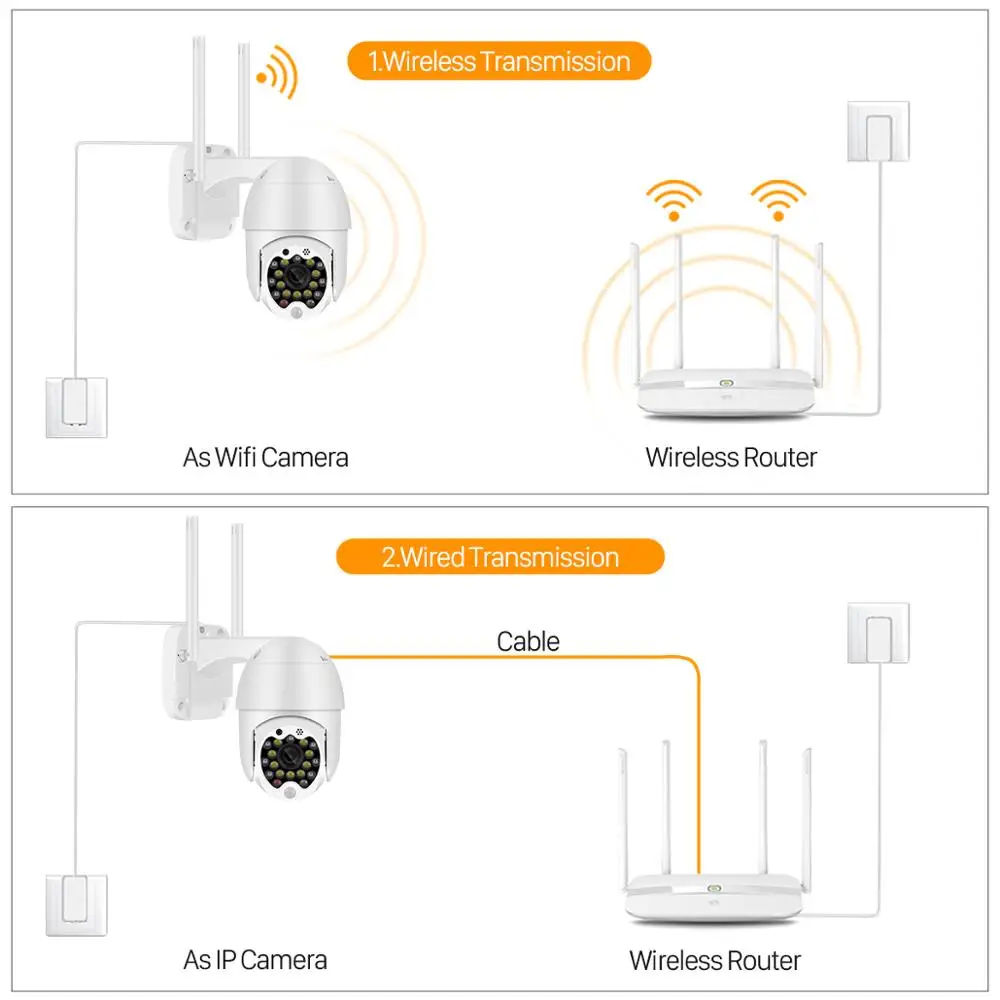 1.Wireless Transmission

As Wifi Camera

Wireless Router

2.Wired Transmission

Cable

As IP Camera

Wireless Router