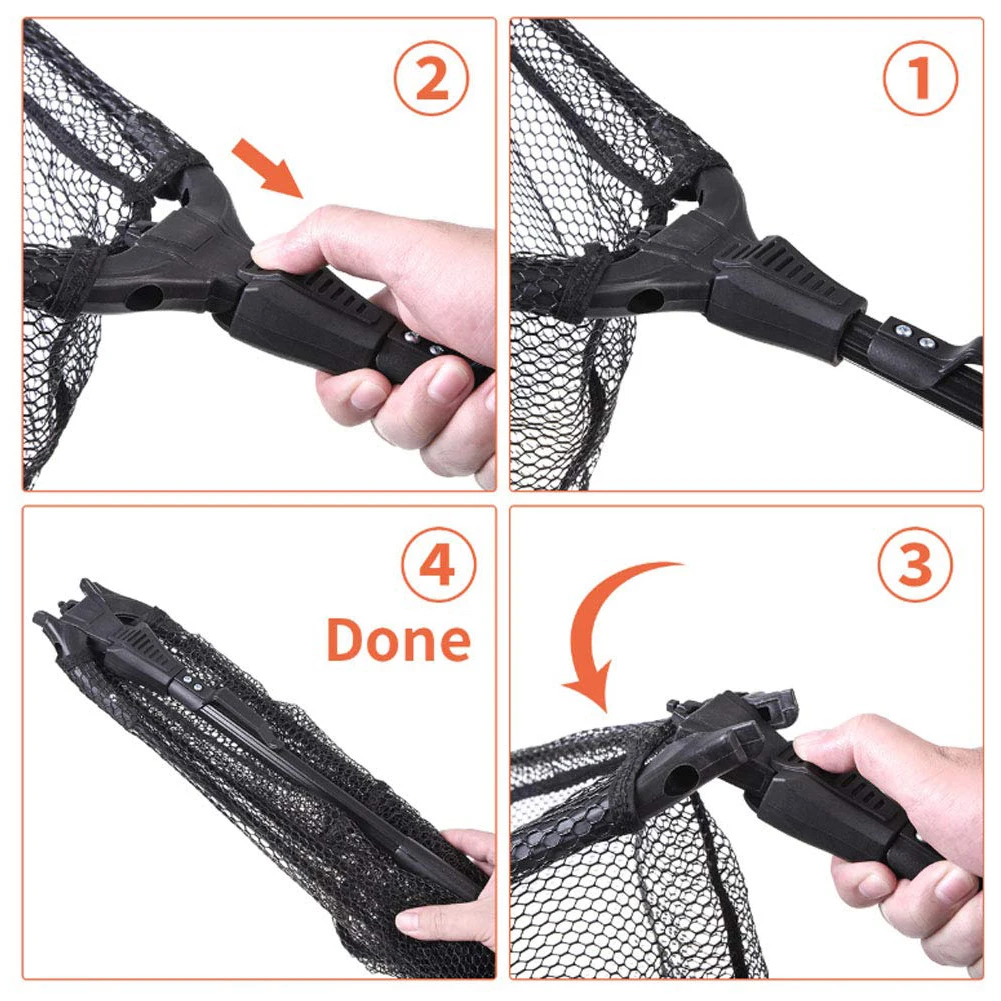 2

1

4
Done

3