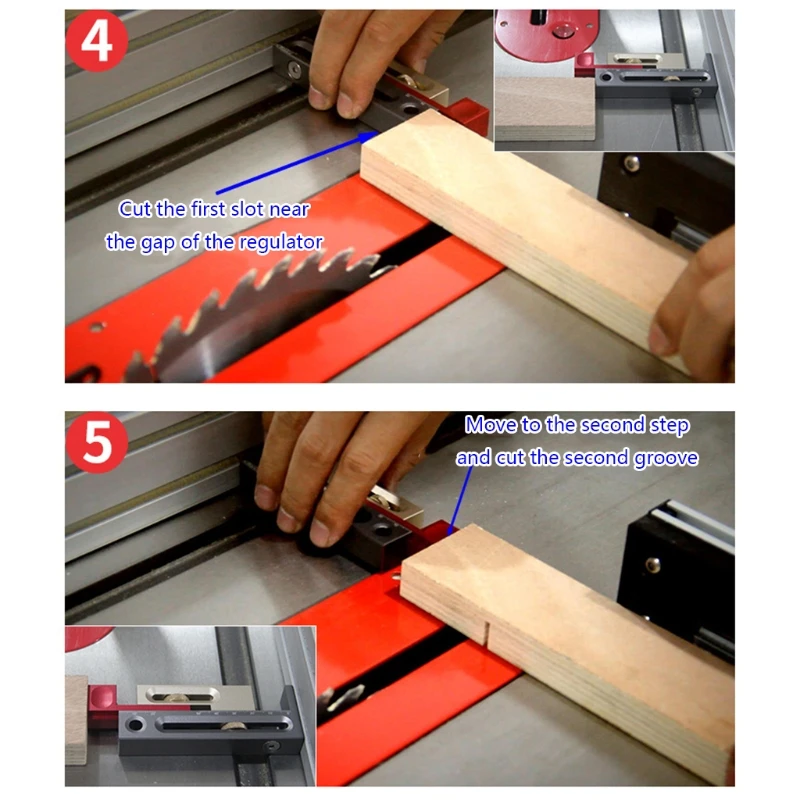 4

Cut the first slot near the gap of the regulator

5

Move to the second step and cut the second groove