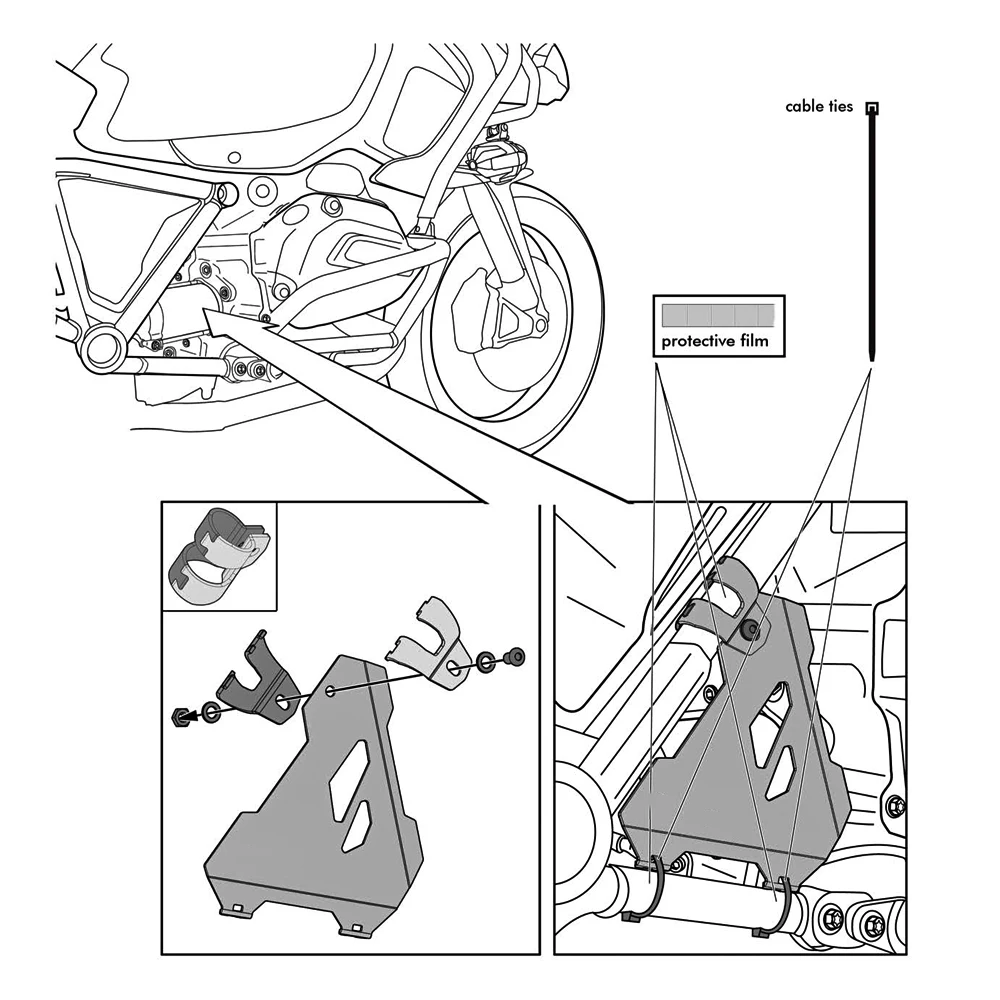 cable ties

protective film