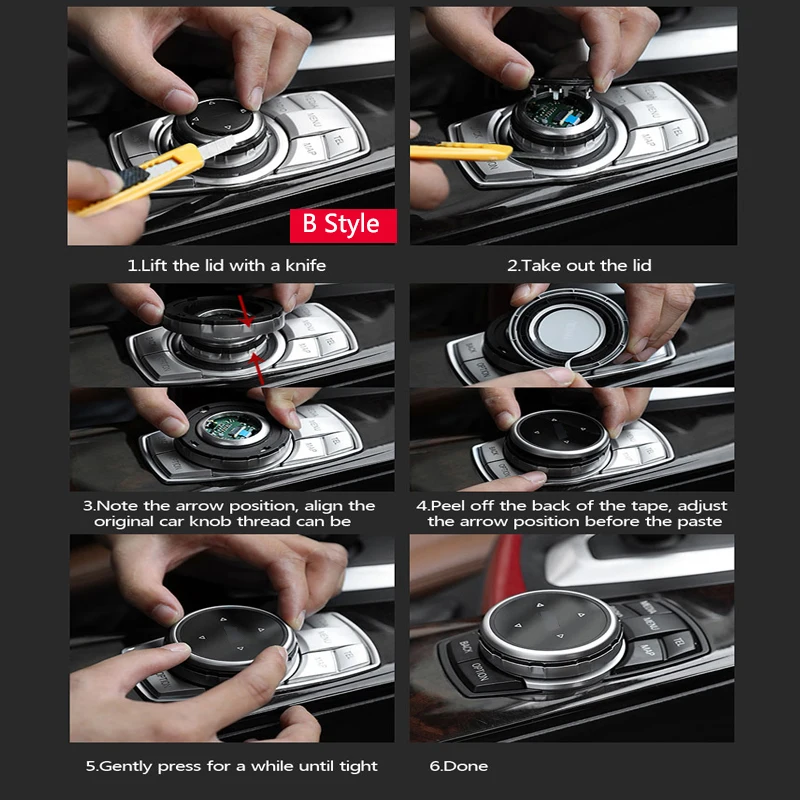 B Style

1.Lift the lid with a knife

2.Take out the lid

3.Note the arrow position, align the original car knob thread can be

4.Peel off the back of the tape, adjust the arrow position before the paste

5.Gently press for a while until tight

6.Done