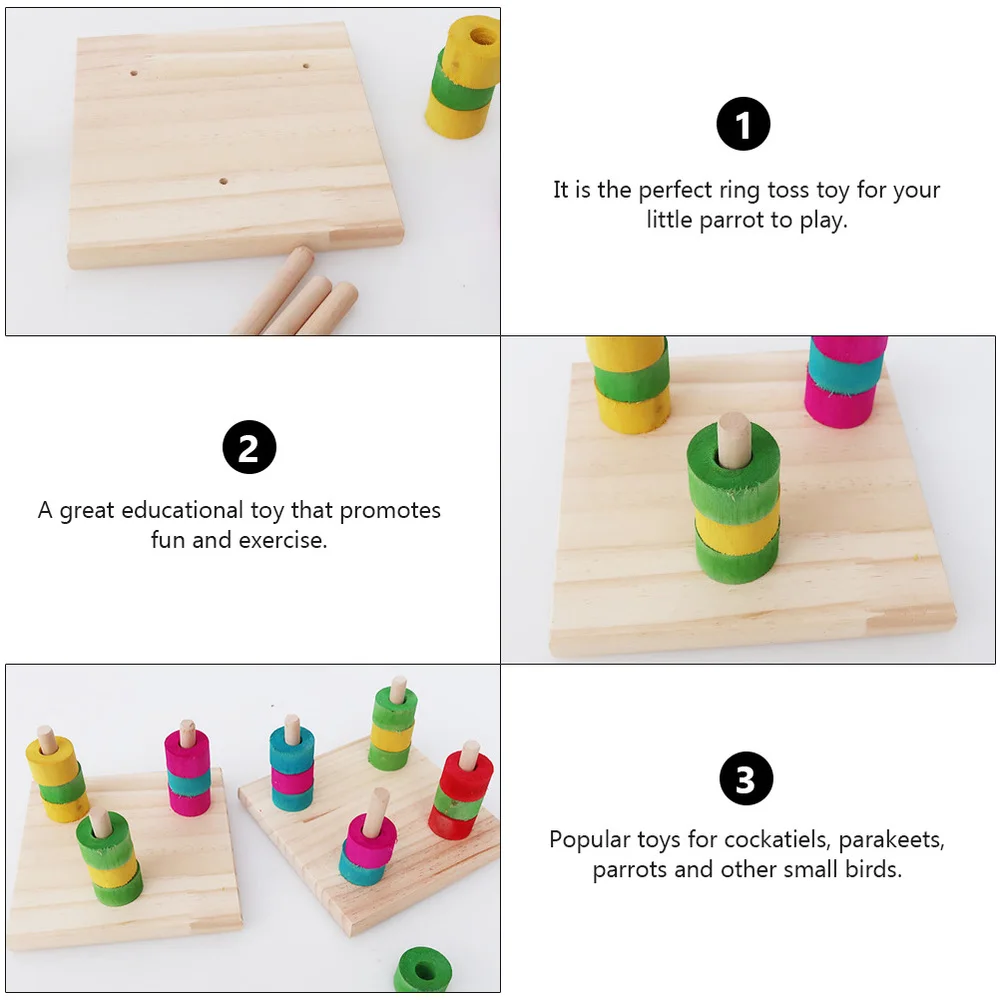 1

It is the perfect ring toss toy for your little parrot to play.

2

A great educational toy that promotes fun and exercise.

3

Popular toys for cockatiels, parakeets, parrots and other small birds.