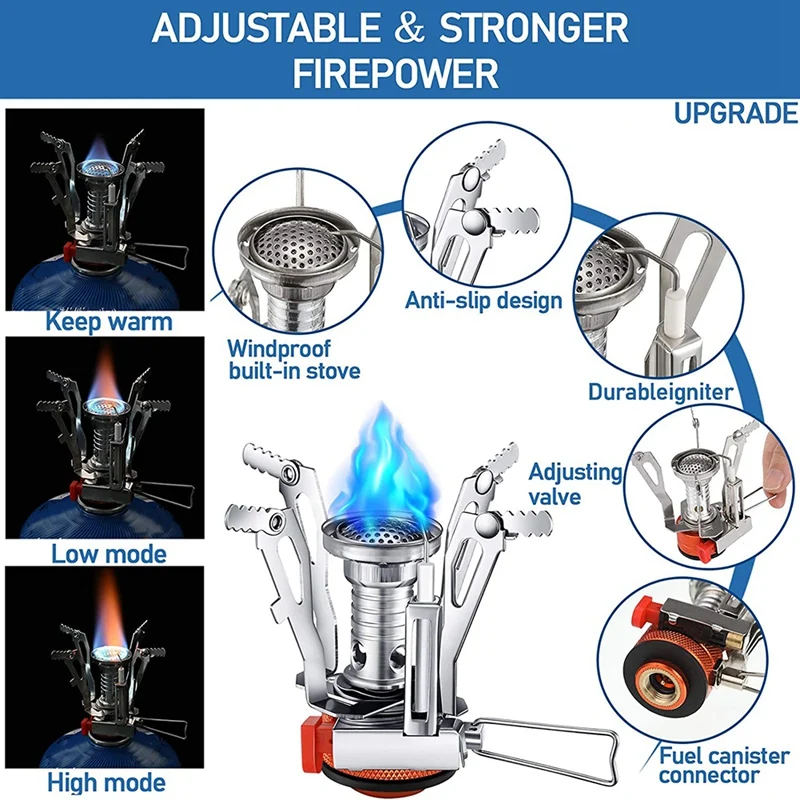 ADJUSTABLE & STRONGER FIREPOWER

UPGRADE

Keep warm

Low mode

High mode

Windproof built-in stove

Anti-slip design

Durableigniter

Adjusting valve

Fuel canister connector