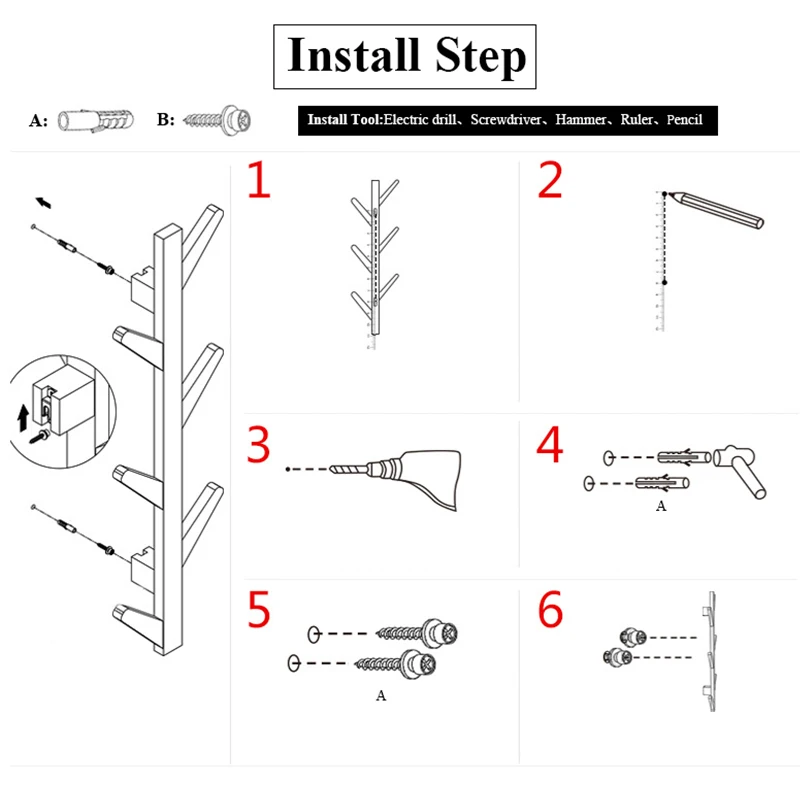 Install Step

A:

B:

Install Tool:Electric drill、Screwdriver、Hammer、Ruler、Pencil

1

2

3

4

A

5

A

6