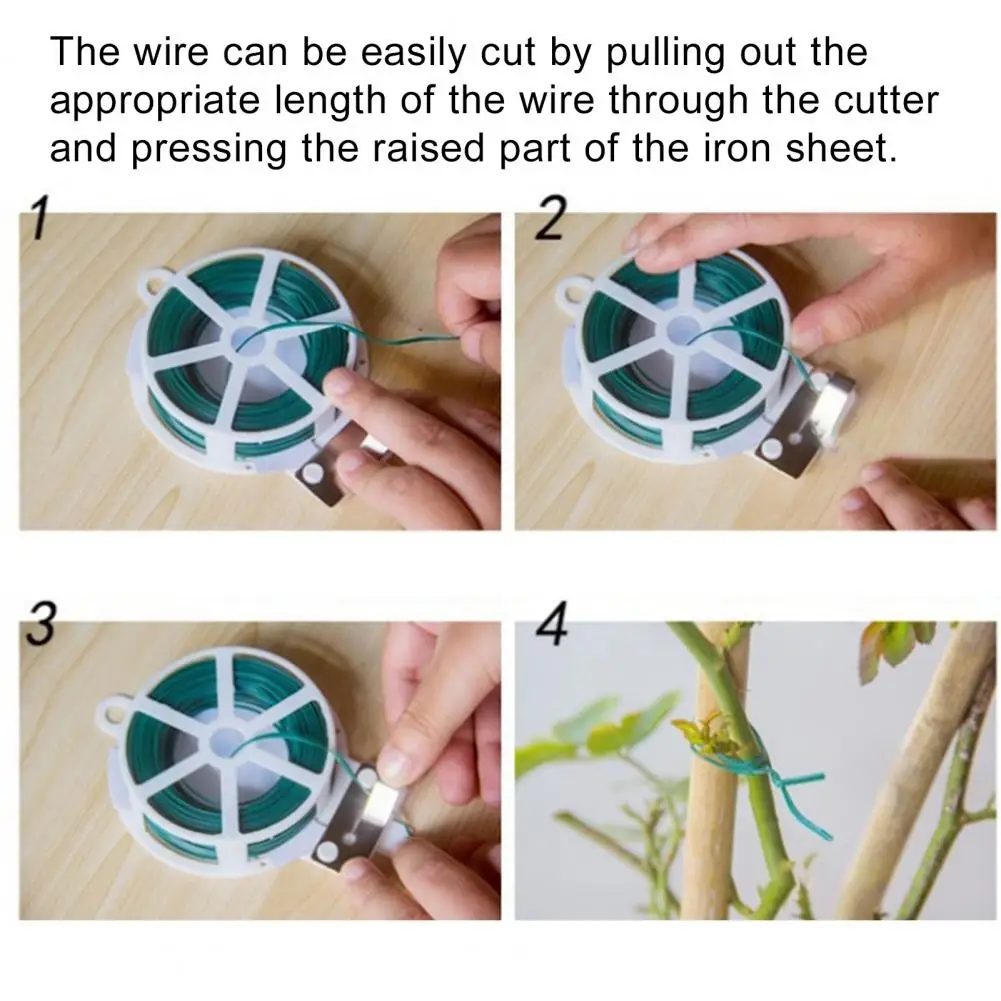 The wire can be easily cut by pulling out the appropriate length of the wire through the cutter and pressing the raised part of the iron sheet.

1

2

3

4