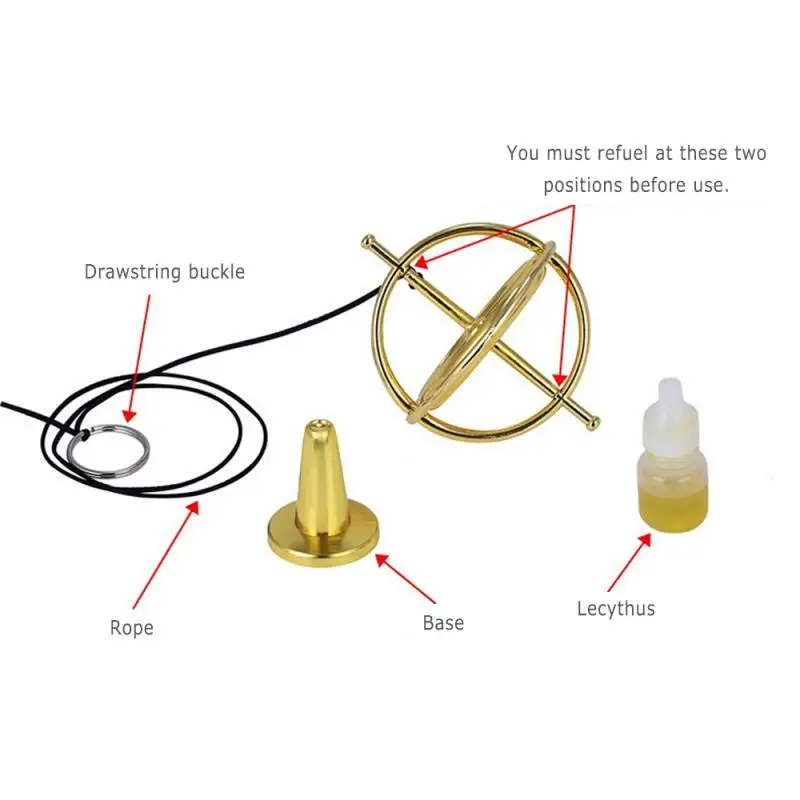 You must refuel at these two positions before use.

Drawstring buckle

Rope

Base

Lecythus