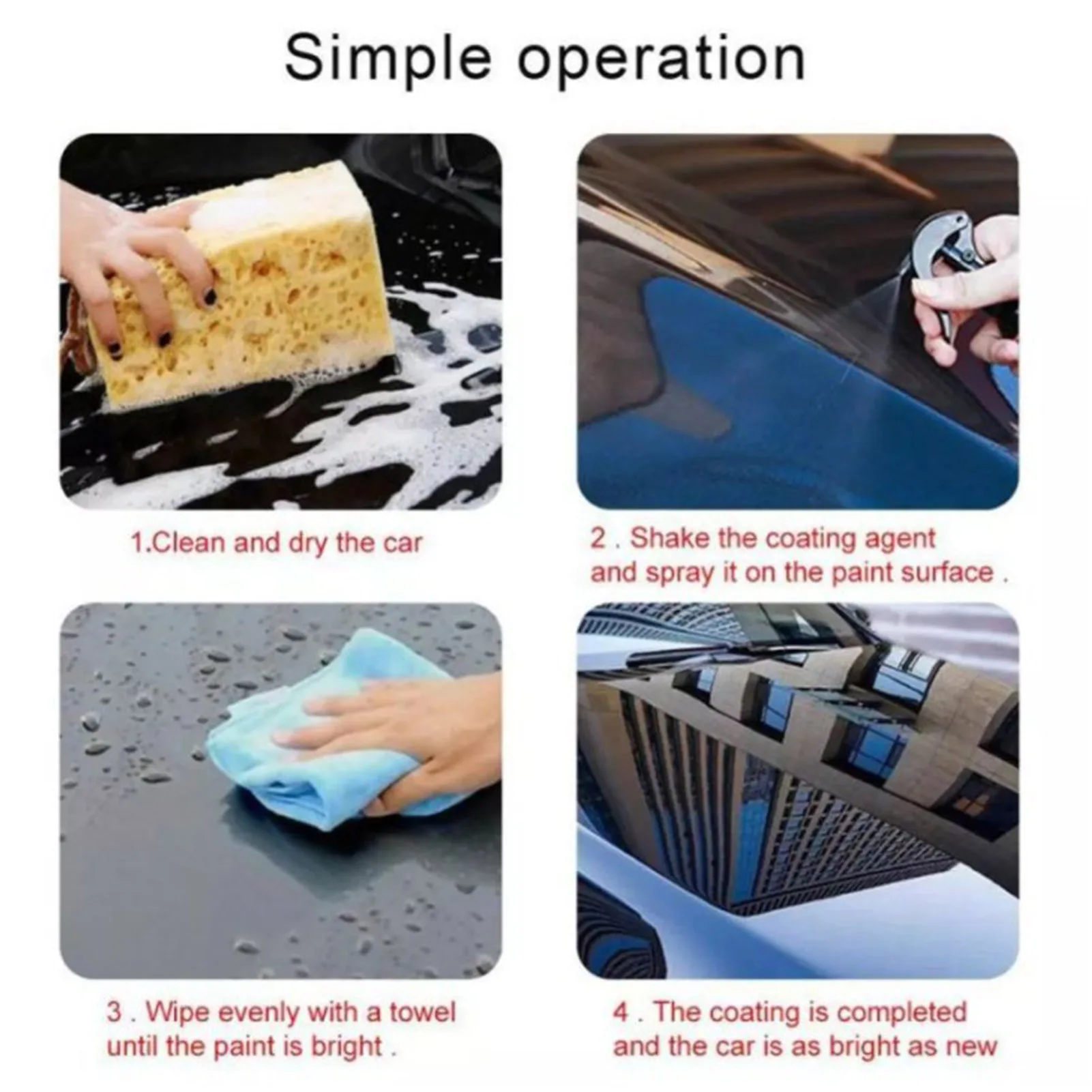 Simple operation

1.Clean and dry the car

2 . Shake the coating agent and spray it on the paint surface .

3 . Wipe evenly with a towel until the paint is bright .

4 . The coating is completed and the car is as bright as new