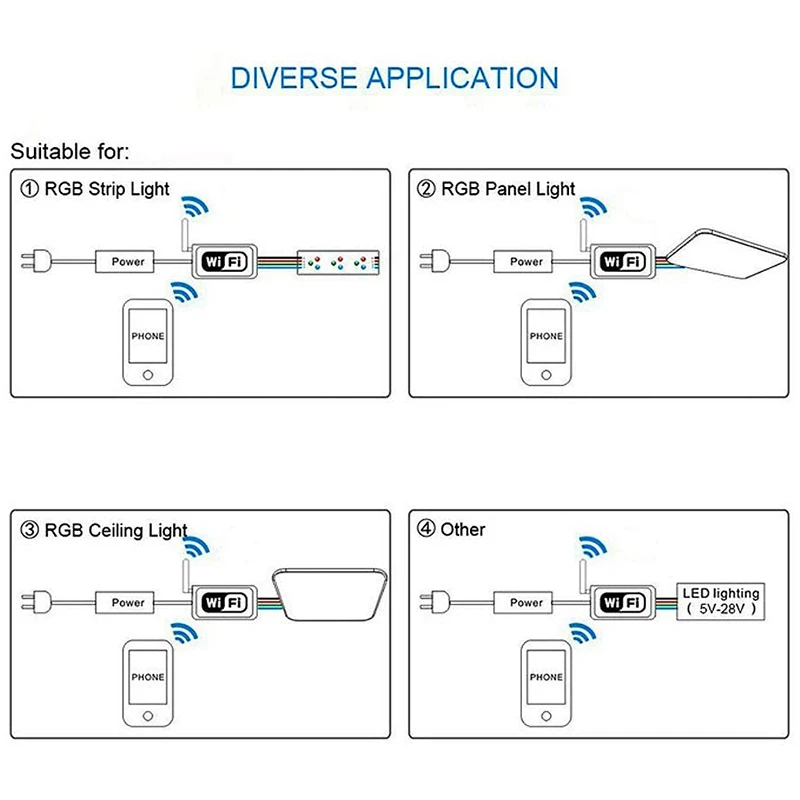 DIVERSE APPLICATION

Suitable for:

① RGB Strip Light

Power

WiFi

PHONE

② RGB Panel Light

Power

WiFi

PHONE

③ RGB Ceiling Light

Power

WiFi

PHONE

④ Other

Power

WiFi

LED lighting
( 5V-28V )

PHONE