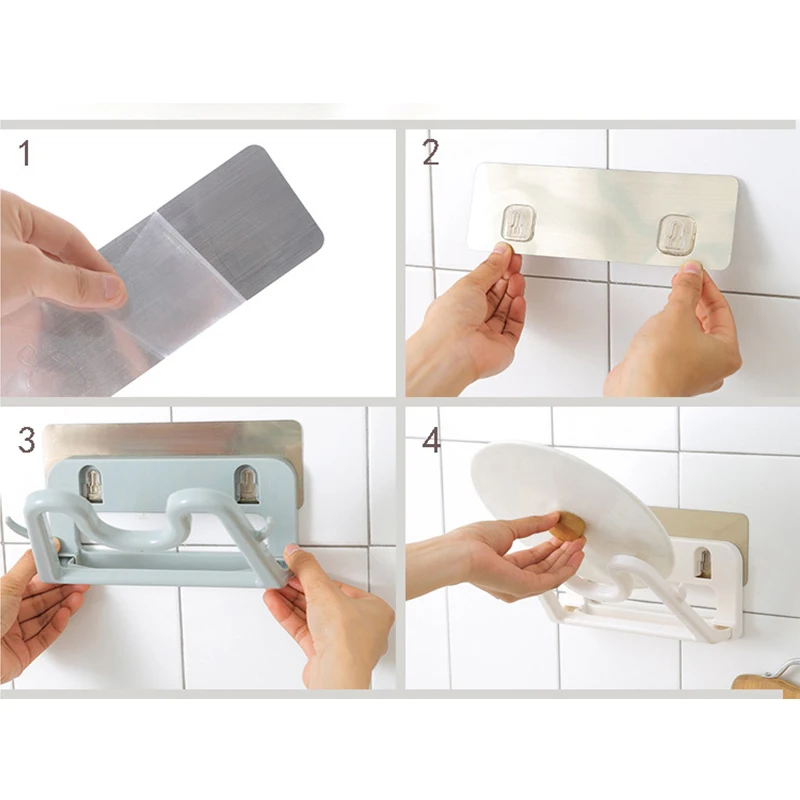 1

2

3

4