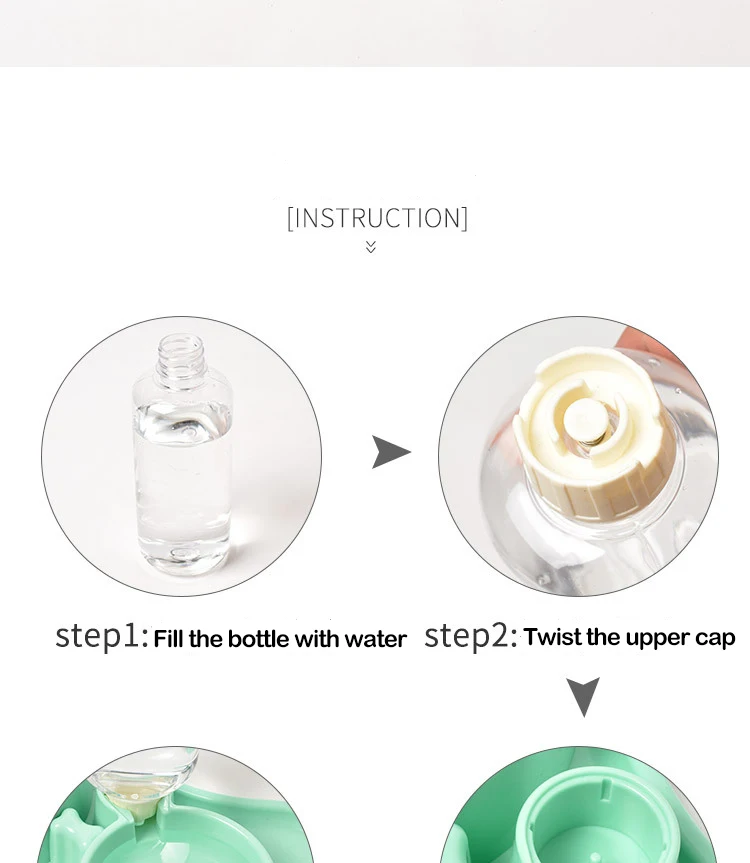 [INSTRUCTION]

step1: Fill the bottle with water

step2: Twist the upper cap