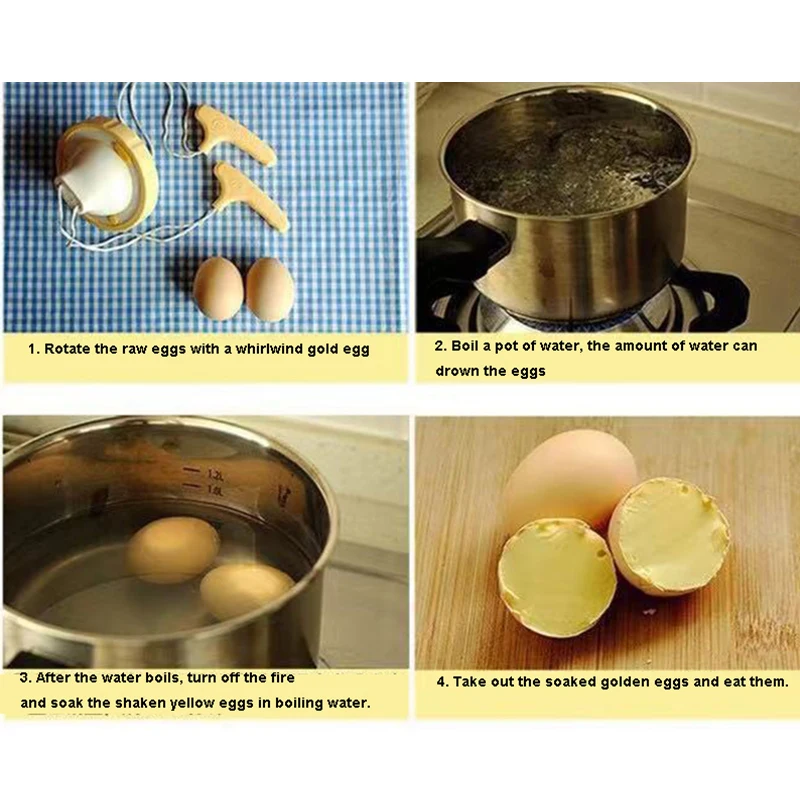 1. Rotate the raw eggs with a whirlwind gold egg

2. Boil a pot of water, the amount of water can drown the eggs

1.2L
1.0L

3. After the water boils, turn off the fire and soak the shaken yellow eggs in boiling water.

4. Take out the soaked golden eggs and eat them.