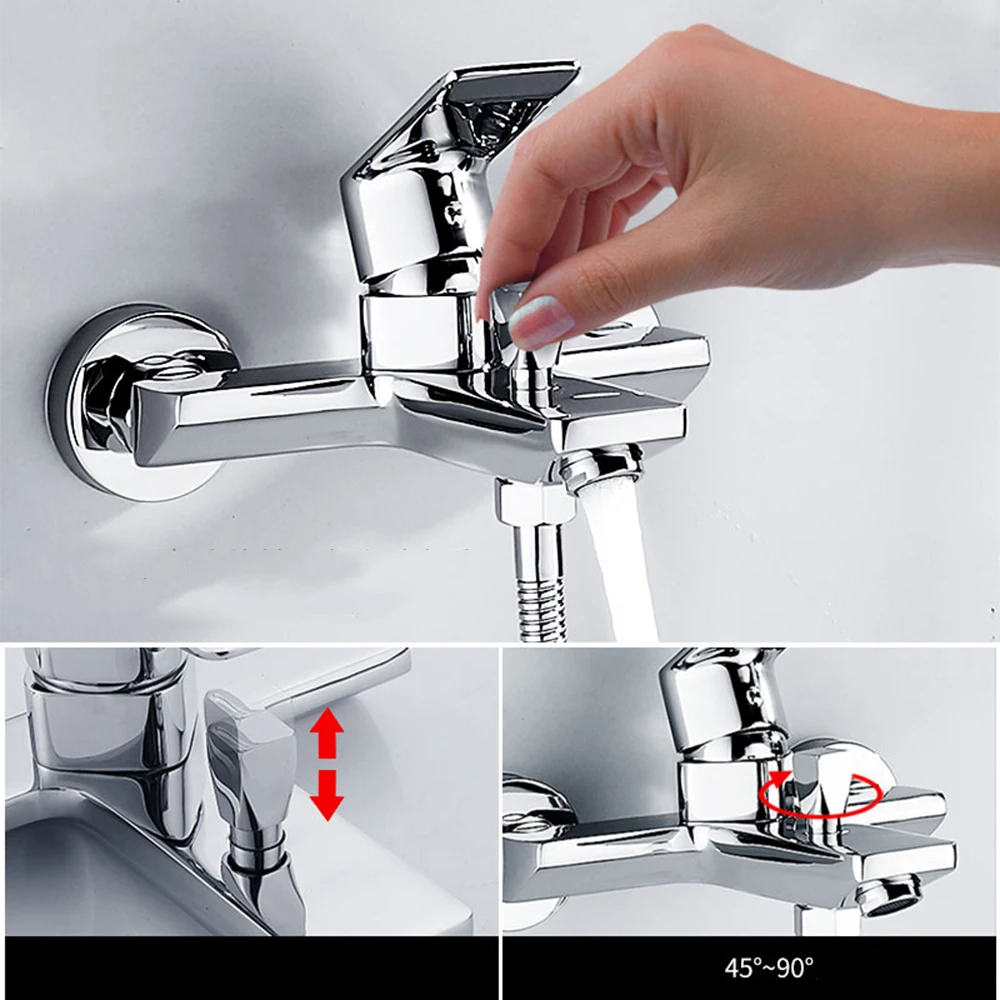 45°~90°