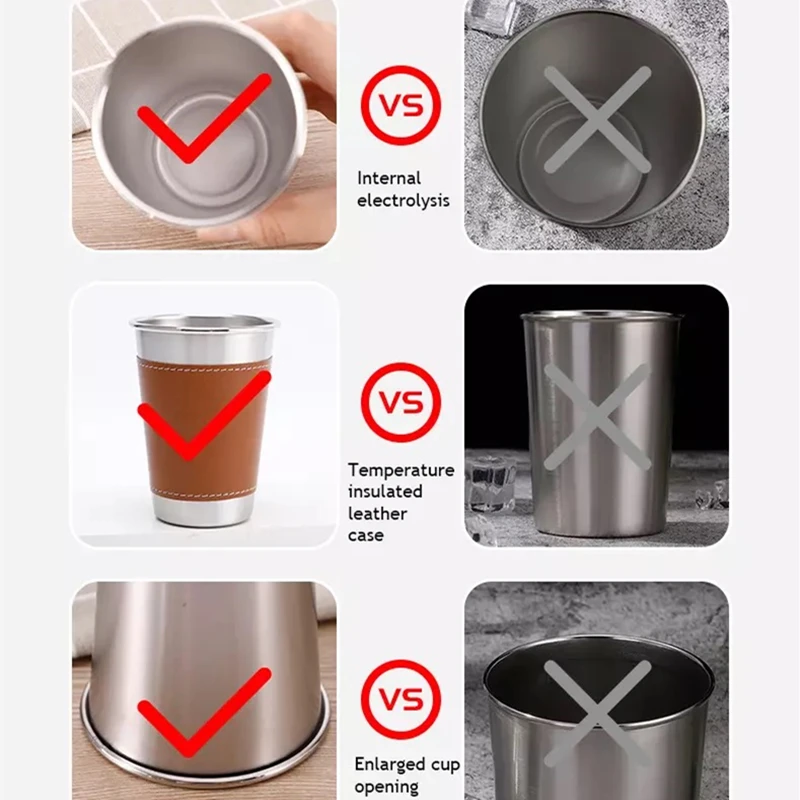 VS

Internal electrolysis

VS

Temperature insulated leather case

VS

Enlarged cup opening