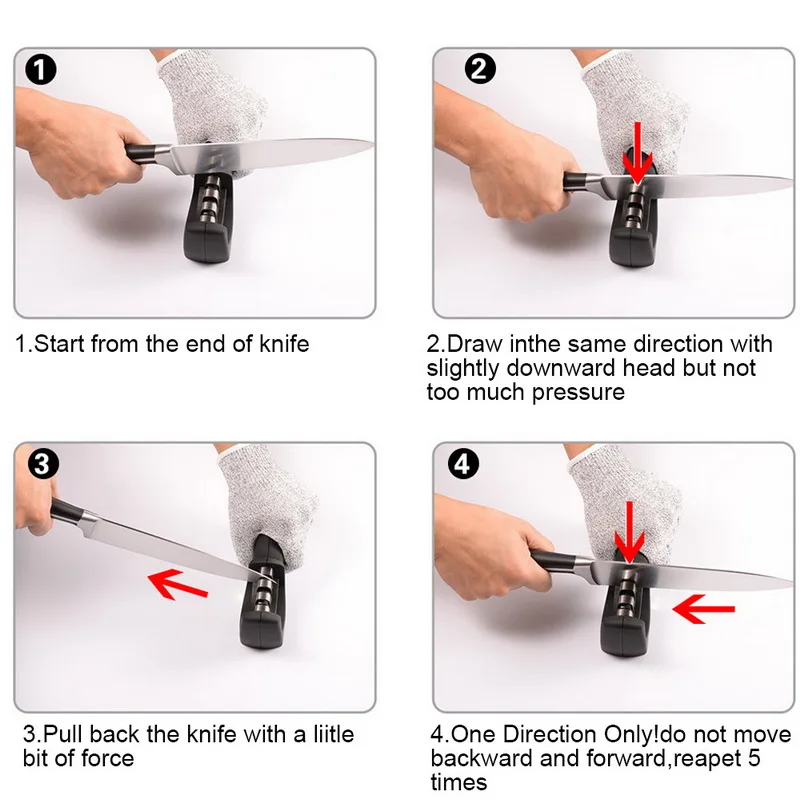 1

1.Start from the end of knife

2

2.Draw inthe same direction with slightly downward head but not too much pressure

3

3.Pull back the knife with a liitle bit of force

4

4.One Direction Only!do not move backward and forward,reapet 5 times