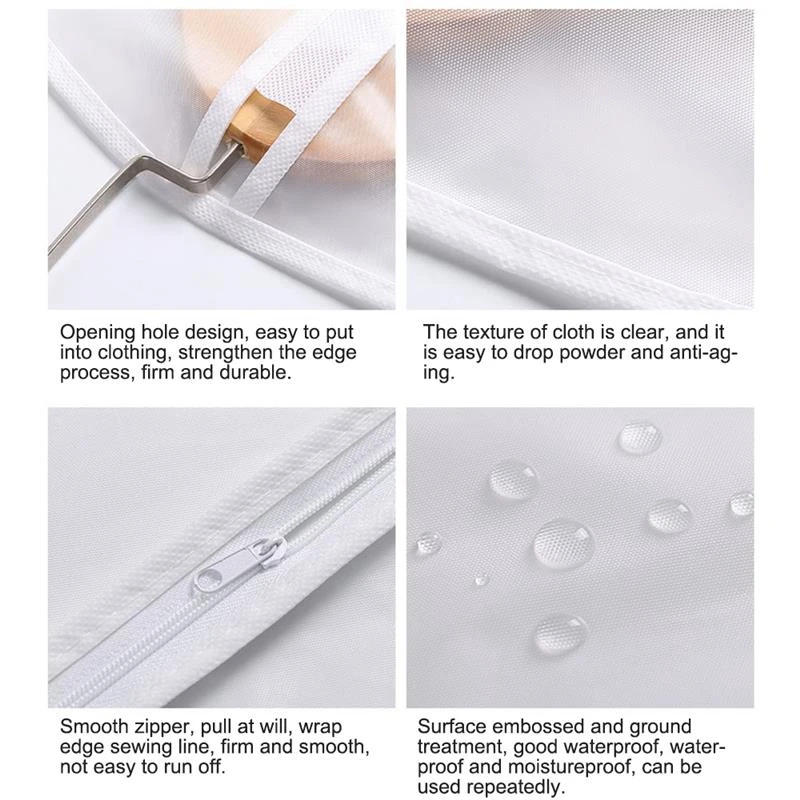 Opening hole design, easy to put into clothing, strengthen the edge process, firm and durable.

The texture of cloth is clear, and it is easy to drop powder and anti-aging.

Smooth zipper, pull at will, wrap edge sewing line, firm and smooth, not easy to run off.

Surface embossed and ground treatment, good waterproof, waterproof and moistureproof, can be used repeatedly.