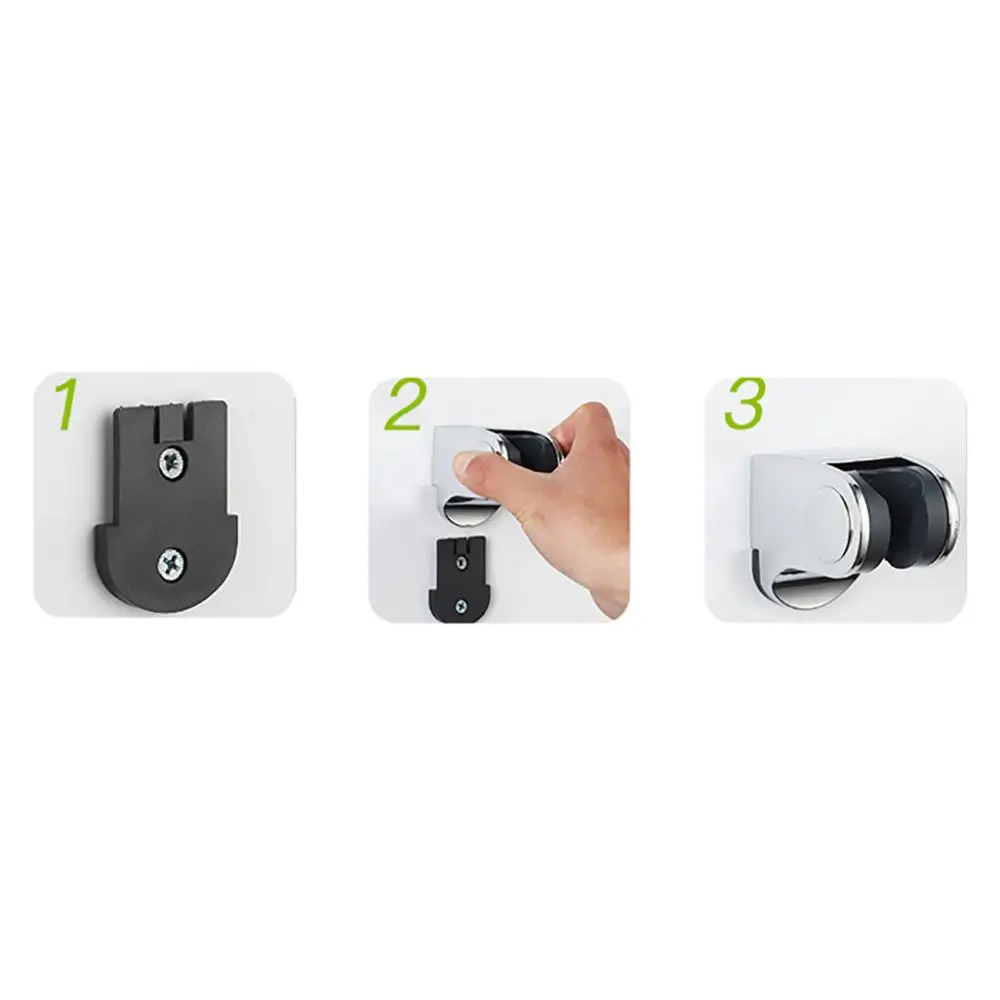 1

2

3