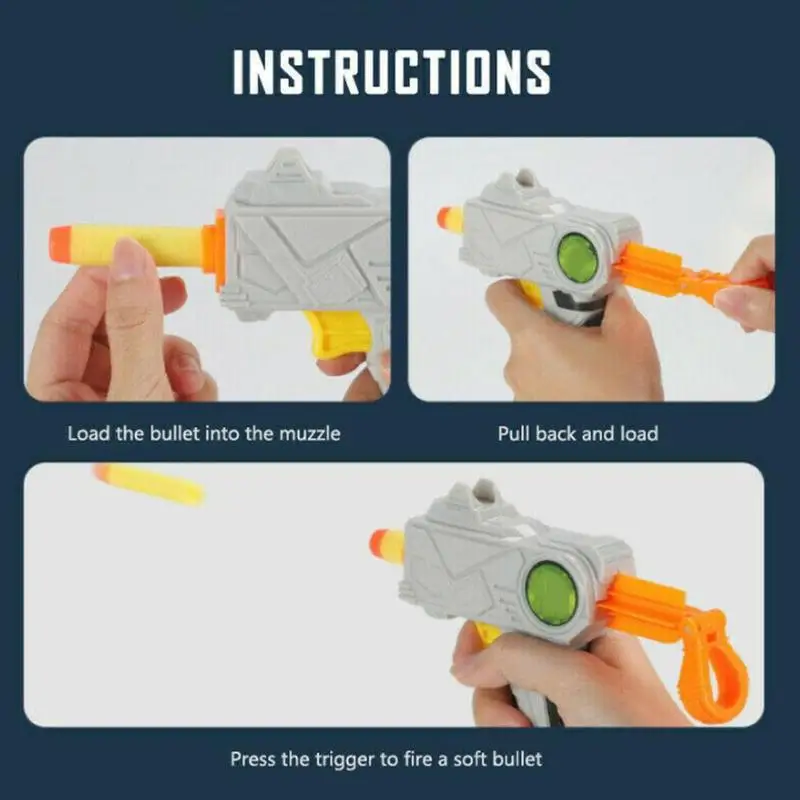 INSTRUCTIONS

Load the bullet into the muzzle

Pull back and load

Press the trigger to fire a soft bullet