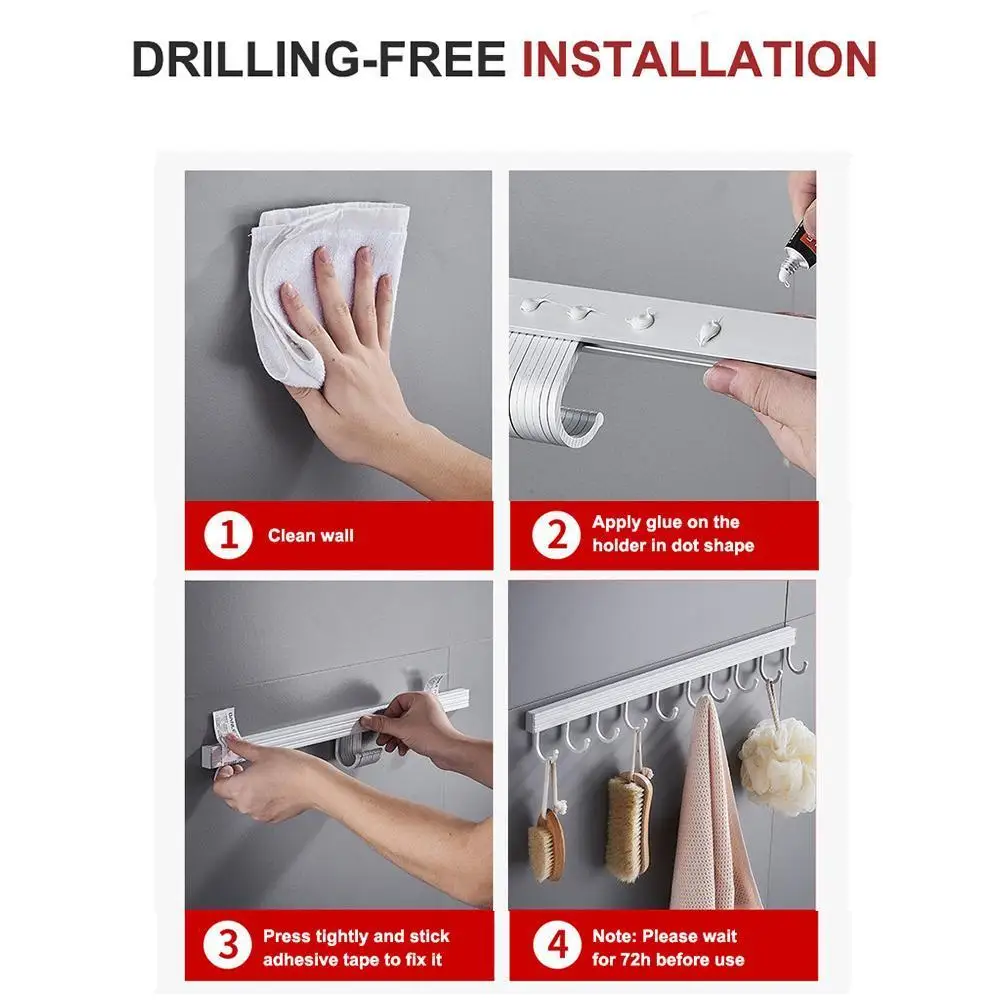 DRILLING-FREE INSTALLATION

1 Clean wall

2 Apply glue on the holder in dot shape

3 Press tightly and stick adhesive tape to fix it

4 Note: Please wait for 72h before use