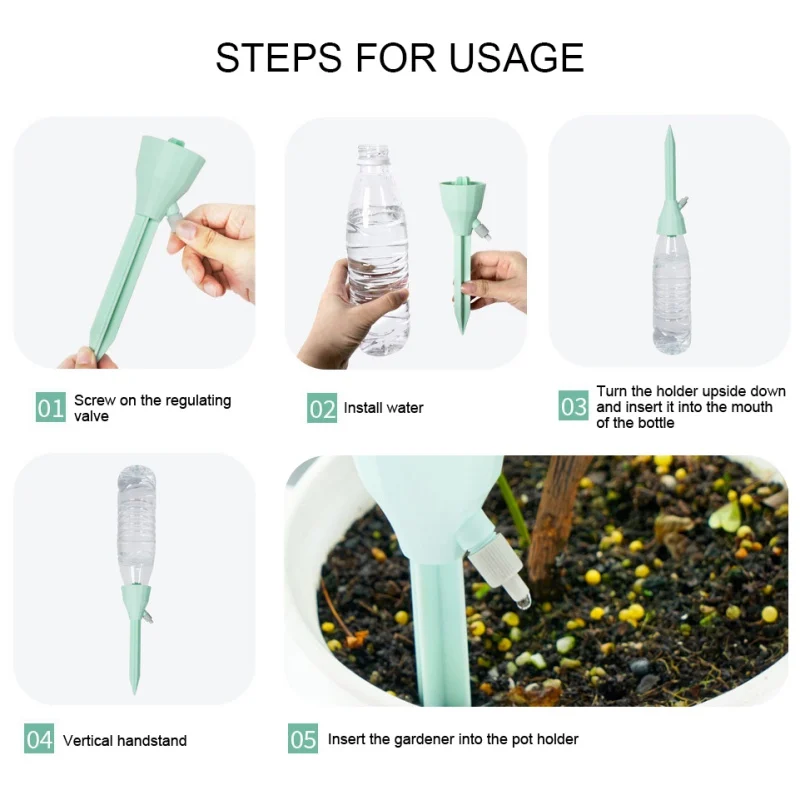 STEPS FOR USAGE

01 Screw on the regulating valve

02 Install water

03 Turn the holder upside down and insert it into the mouth of the bottle

04 Vertical handstand

05 Insert the gardener into the pot holder