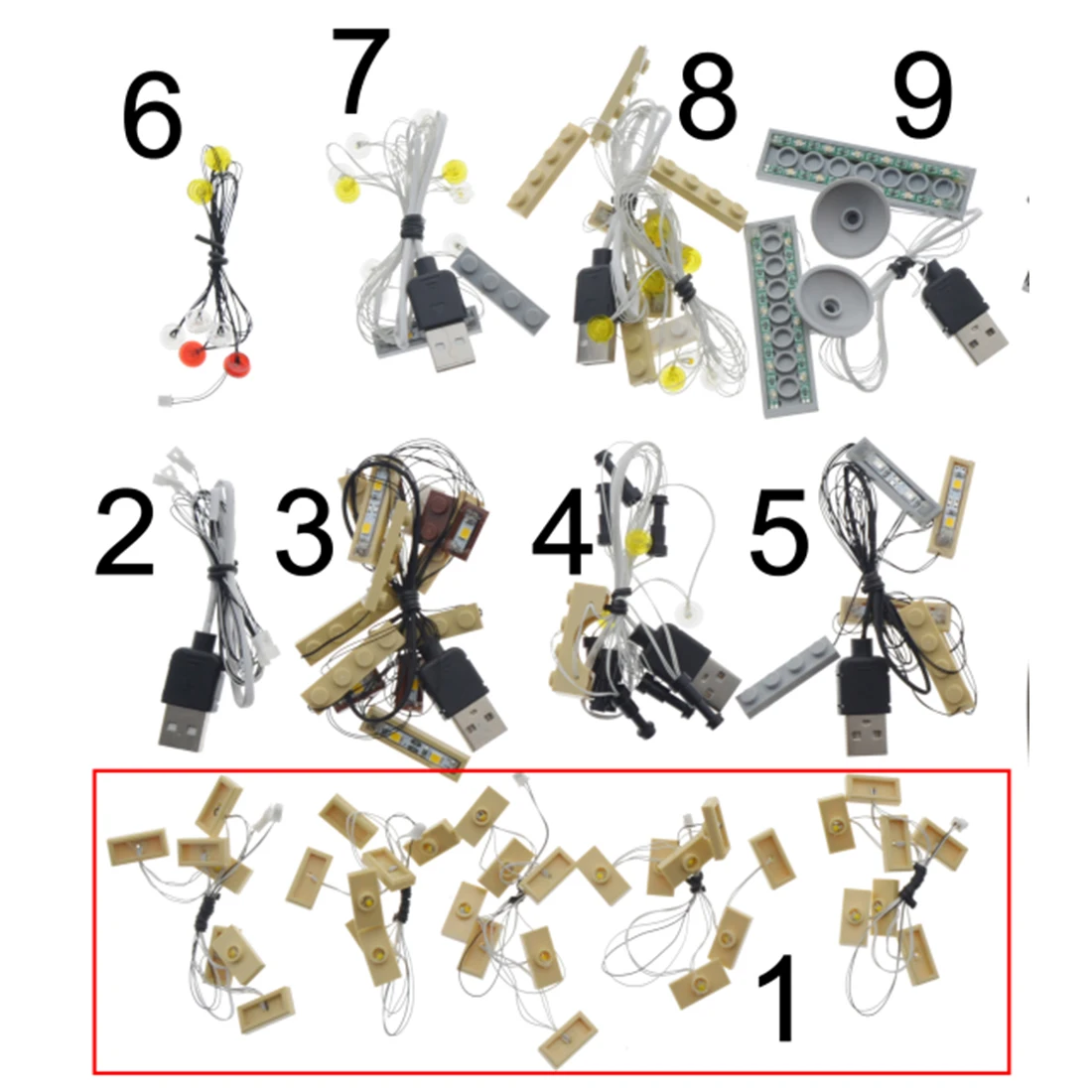 6 7 8 9

2 3 4 5

1