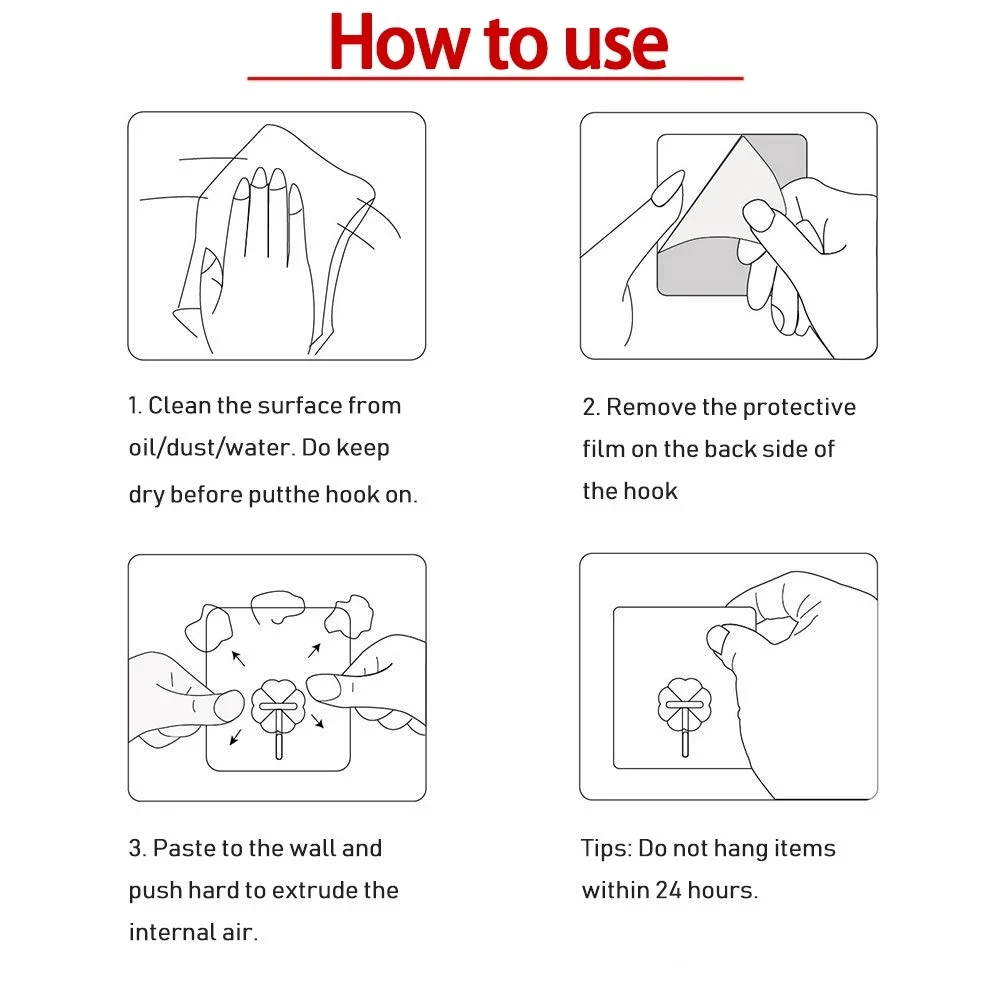 How to use

1. Clean the surface from oil/dust/water. Do keep dry before putthe hook on.

2. Remove the protective film on the back side of the hook

3. Paste to the wall and push hard to extrude the internal air.

Tips: Do not hang items within 24 hours.