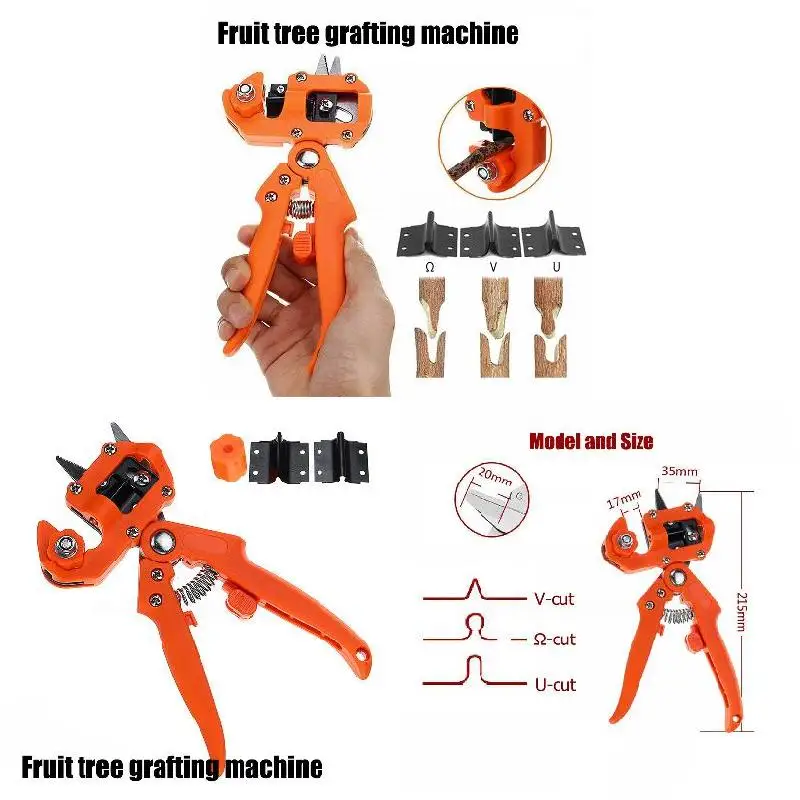 Fruit tree grafting machine

Ω
V
U

Model and Size

20mm

35mm

17mm

215mm

V-cut

Ω-cut

U-cut

Fruit tree grafting machine