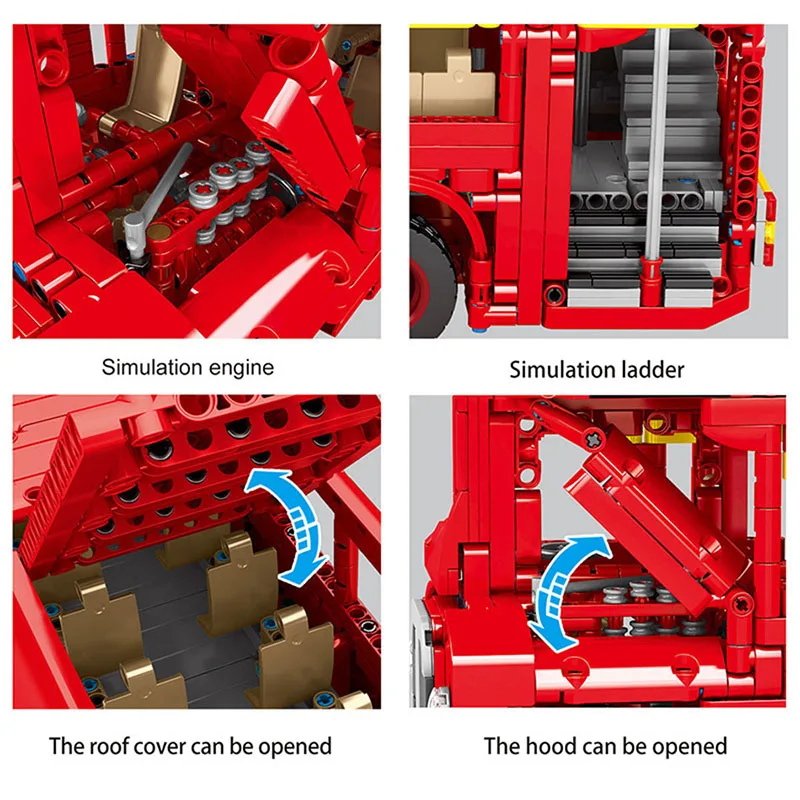 Simulation engine

Simulation ladder

The roof cover can be opened

The hood can be opened