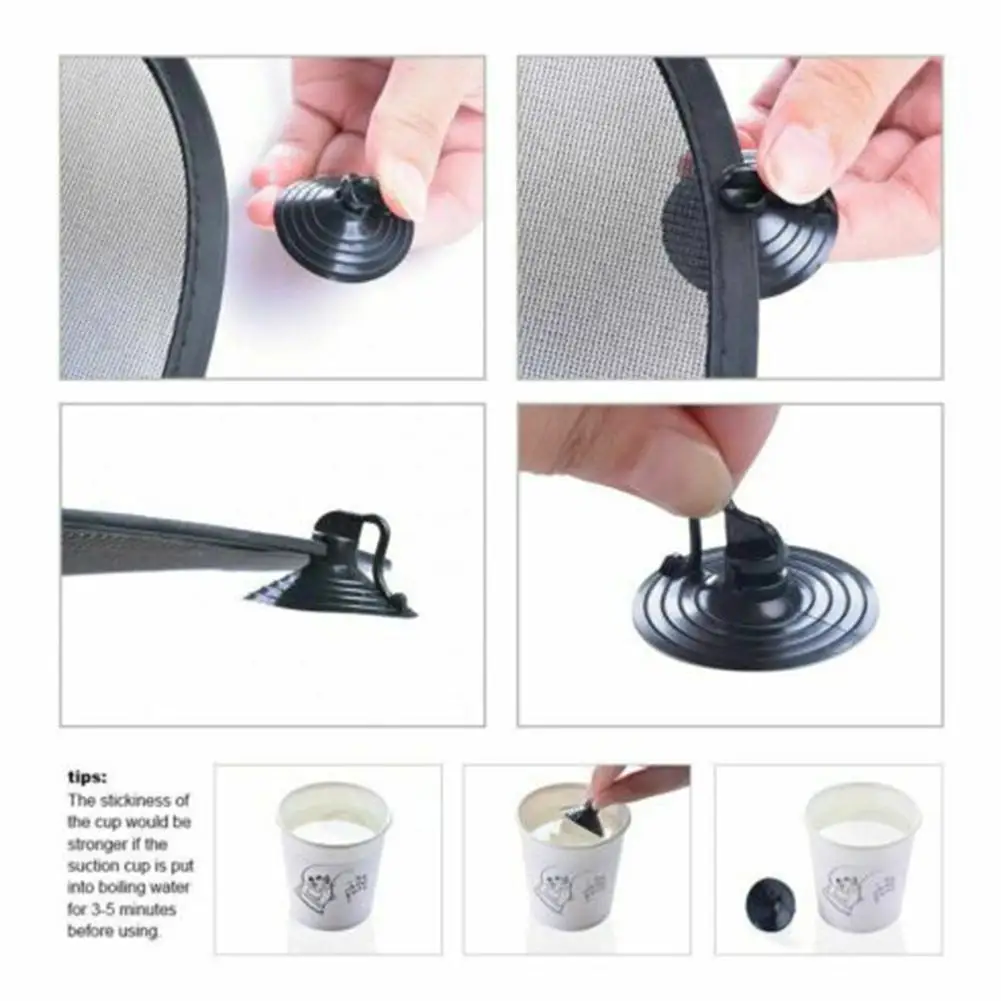 tips:
The stickiness of the cup would be stronger if the suction cup is put into boiling water for 3-5 minutes before using.