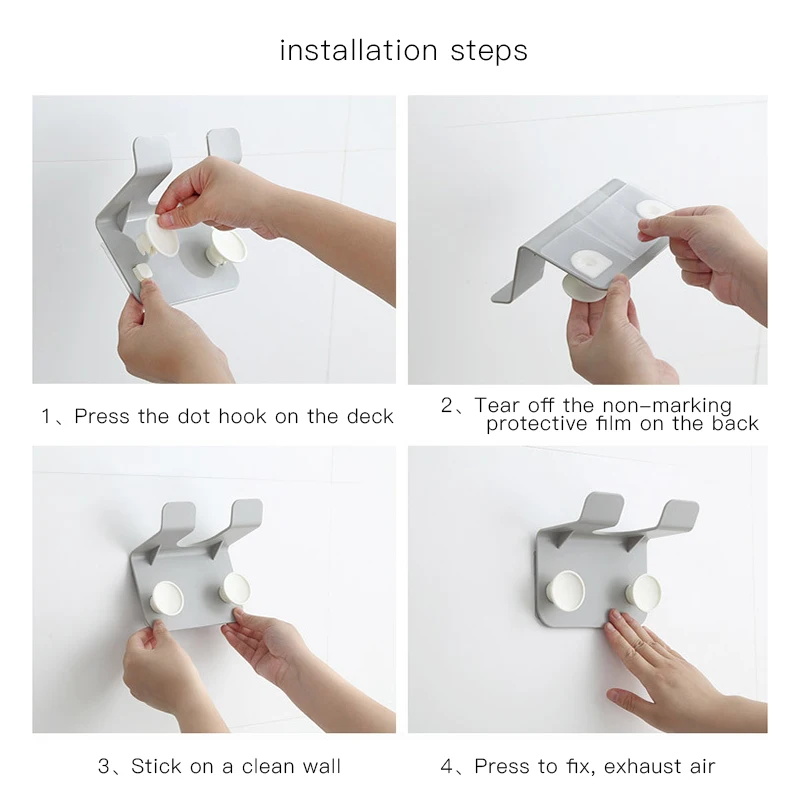 installation steps

1、Press the dot hook on the deck

2、Tear off the non-marking protective film on the back

3、Stick on a clean wall

4、Press to fix, exhaust air