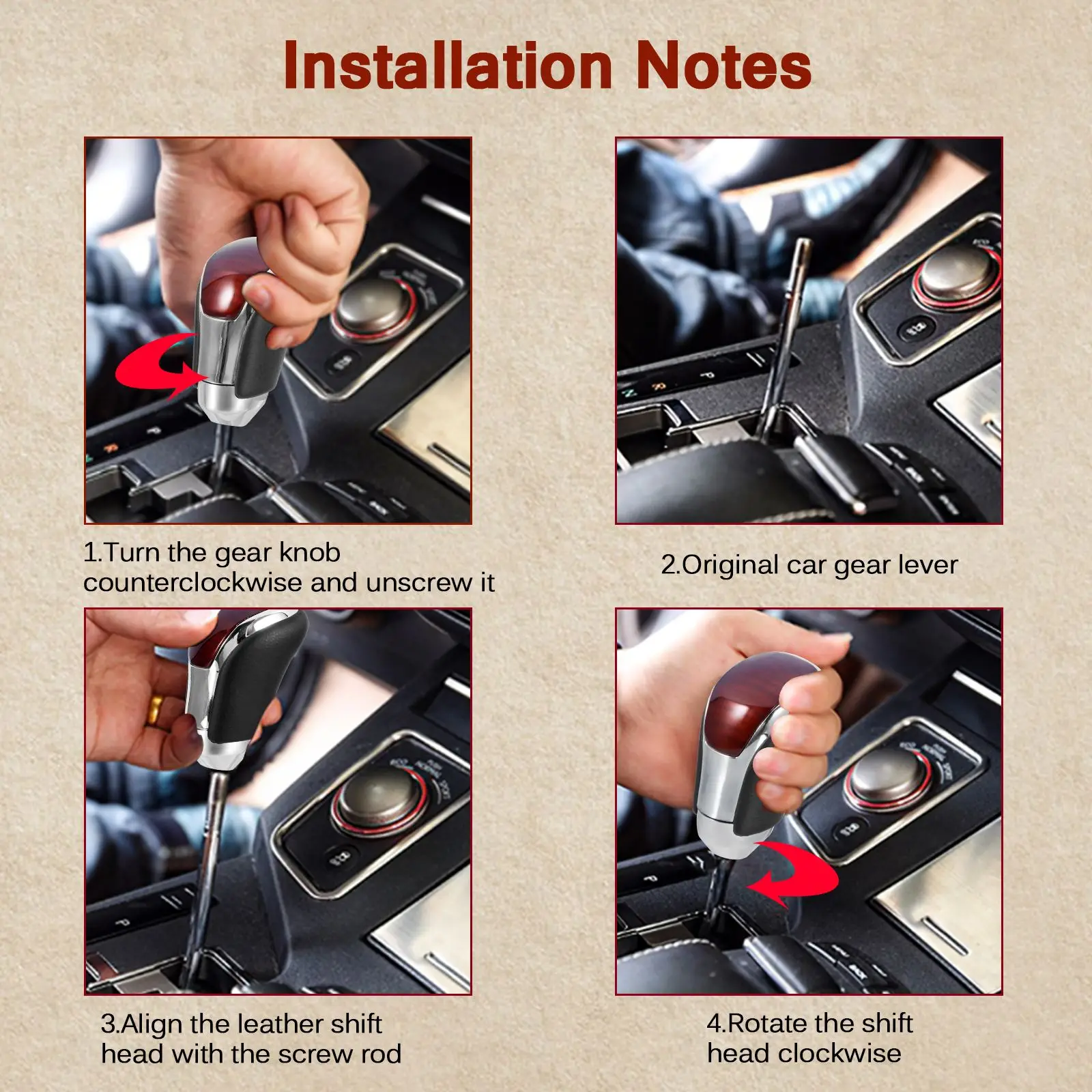 Installation Notes

1.Turn the gear knob counterclockwise and unscrew it

2.Original car gear lever

3.Align the leather shift head with the screw rod

4.Rotate the shift head clockwise