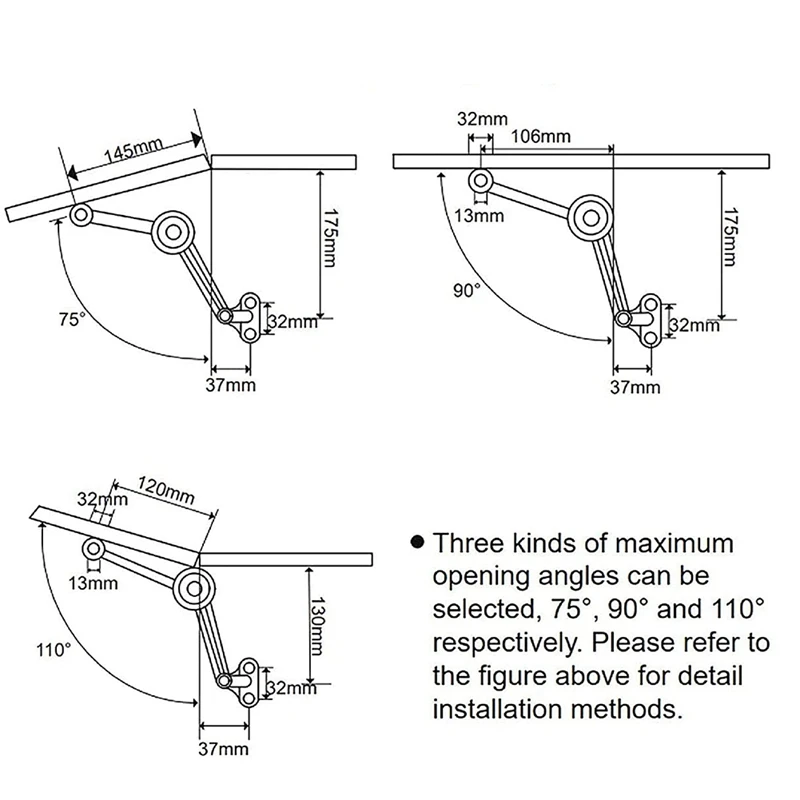 145mm
175mm
75°
32mm
37mm

32mm
106mm
13mm
175mm
90°
32mm
37mm

32mm
120mm
13mm
130mm
110°
32mm
37mm

● Three kinds of maximum opening angles can be selected, 75°, 90° and 110° respectively. Please refer to the figure above for detail installation methods.