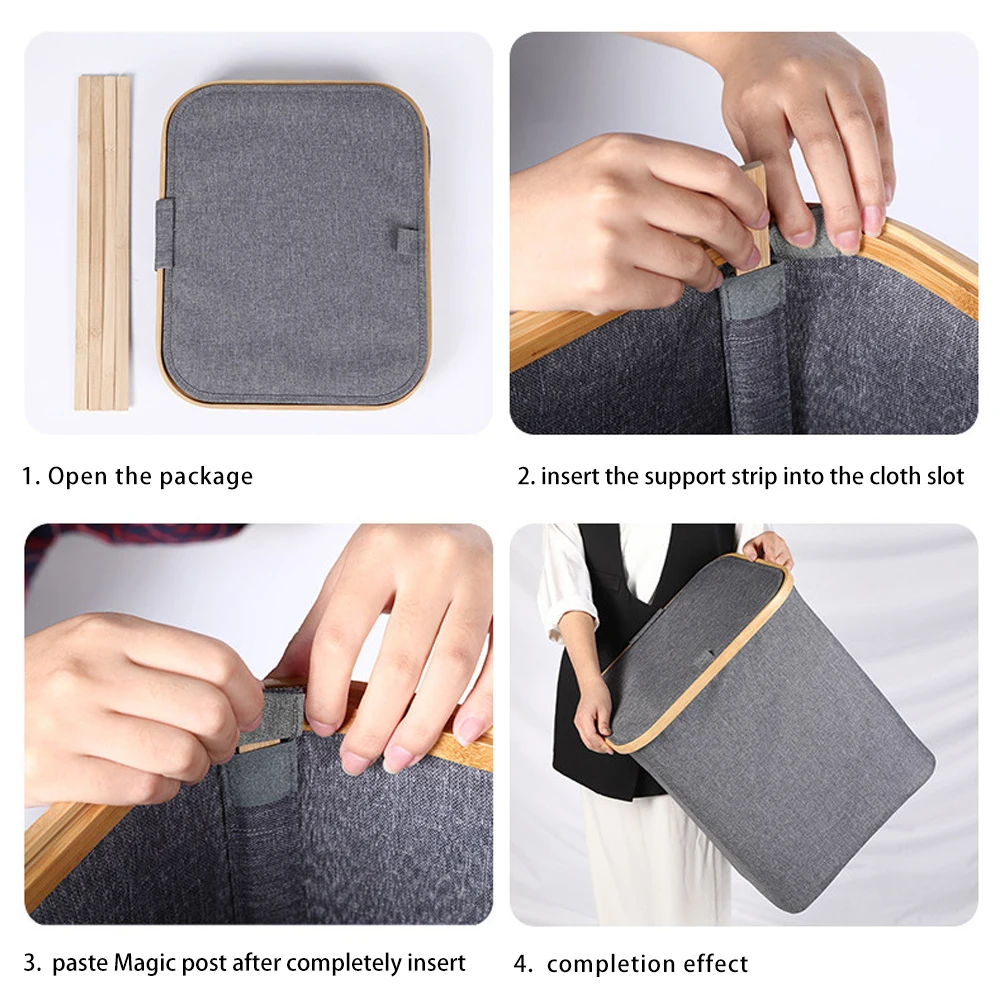 1. Open the package

2. insert the support strip into the cloth slot

3. paste Magic post after completely insert

4. completion effect