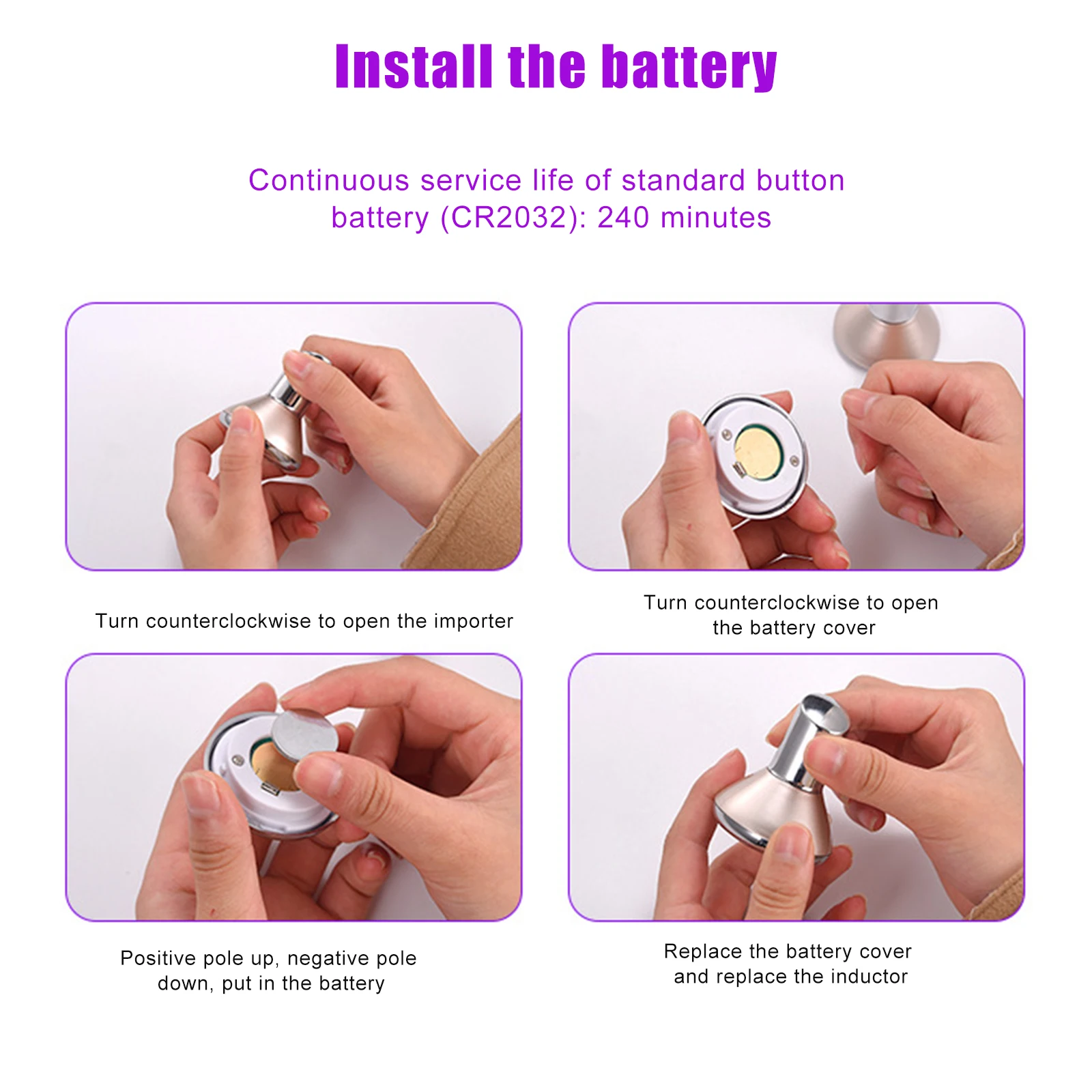 Install the battery

Continuous service life of standard button battery (CR2032): 240 minutes

Turn counterclockwise to open the importer

Turn counterclockwise to open the battery cover

Positive pole up, negative pole down, put in the battery

Replace the battery cover and replace the inductor