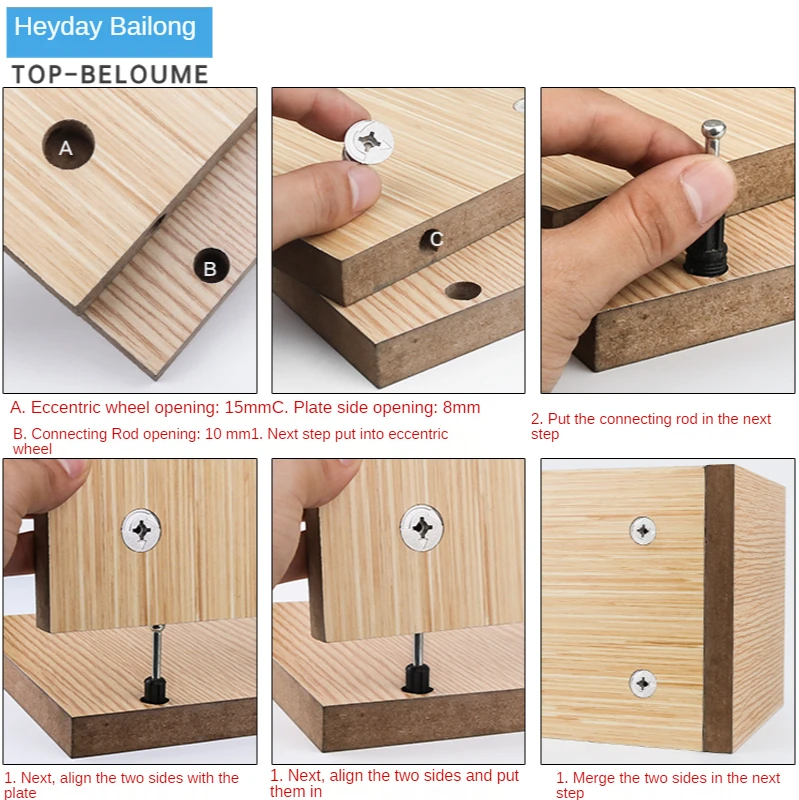 Heyday Bailong

TOP-BELOUME

A

B

C

A. Eccentric wheel opening: 15mmC. Plate side opening: 8mm

B. Connecting Rod opening: 10 mm1. Next step put into eccentric wheel

2. Put the connecting rod in the next step

1. Next, align the two sides with the plate

1. Next, align the two sides and put them in

1. Merge the two sides in the next step